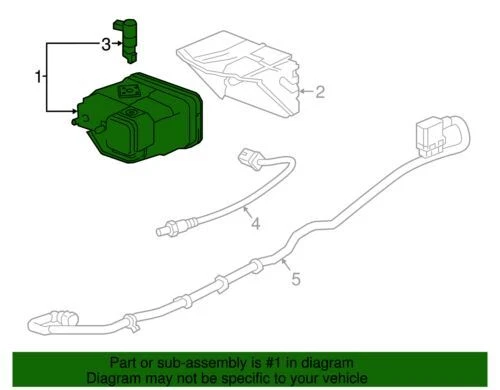 3
1
2
4
5

Part or sub-assembly is #1 in diagram
Diagram may not be specific to your vehicle