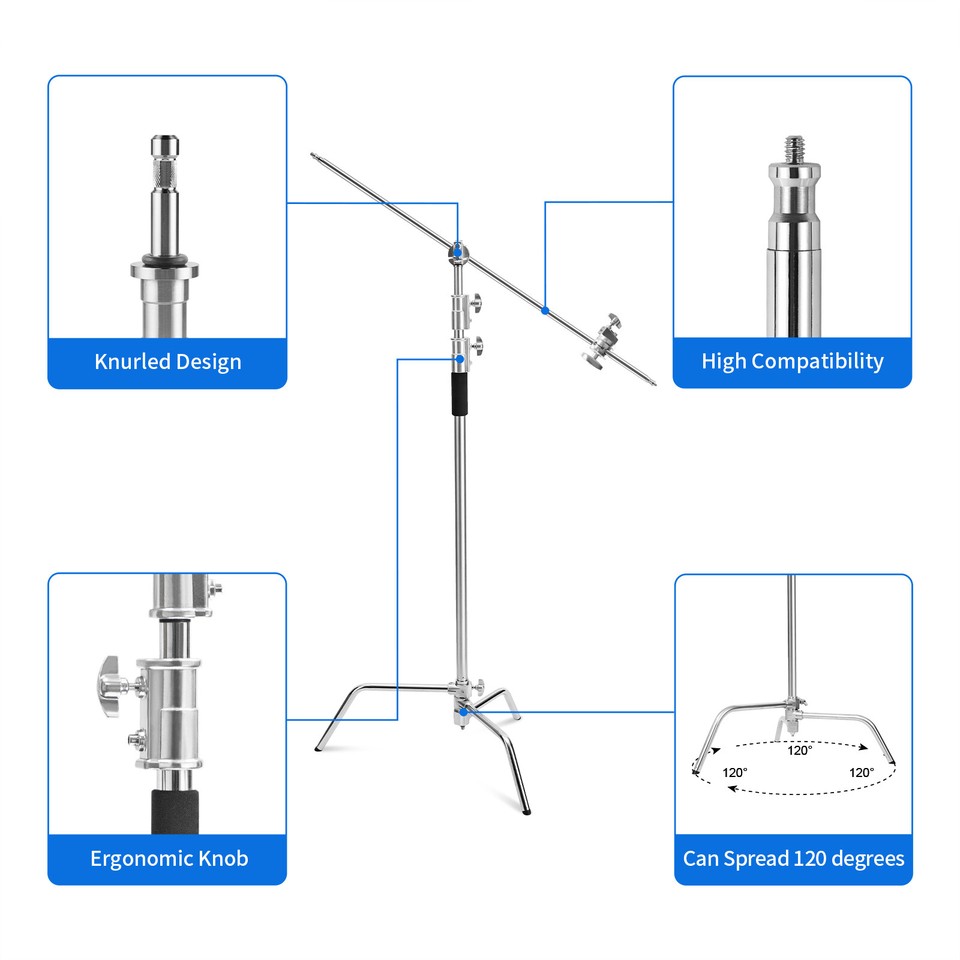 Knurled Design

High Compatibility

Ergonomic Knob

120°
120°
120°

Can Spread 120 degrees