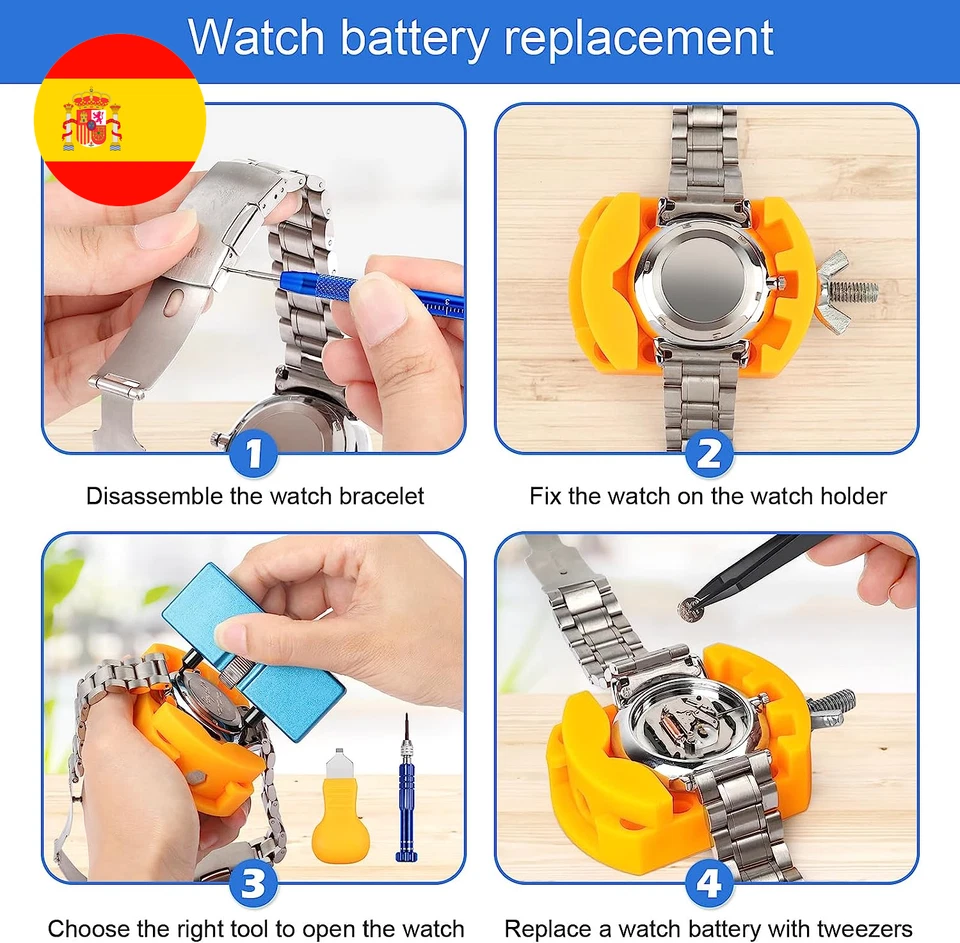 Watch battery replacement

1
Disassemble the watch bracelet

2
Fix the watch on the watch holder

3
Choose the right tool to open the watch

4
Replace a watch battery with tweezers