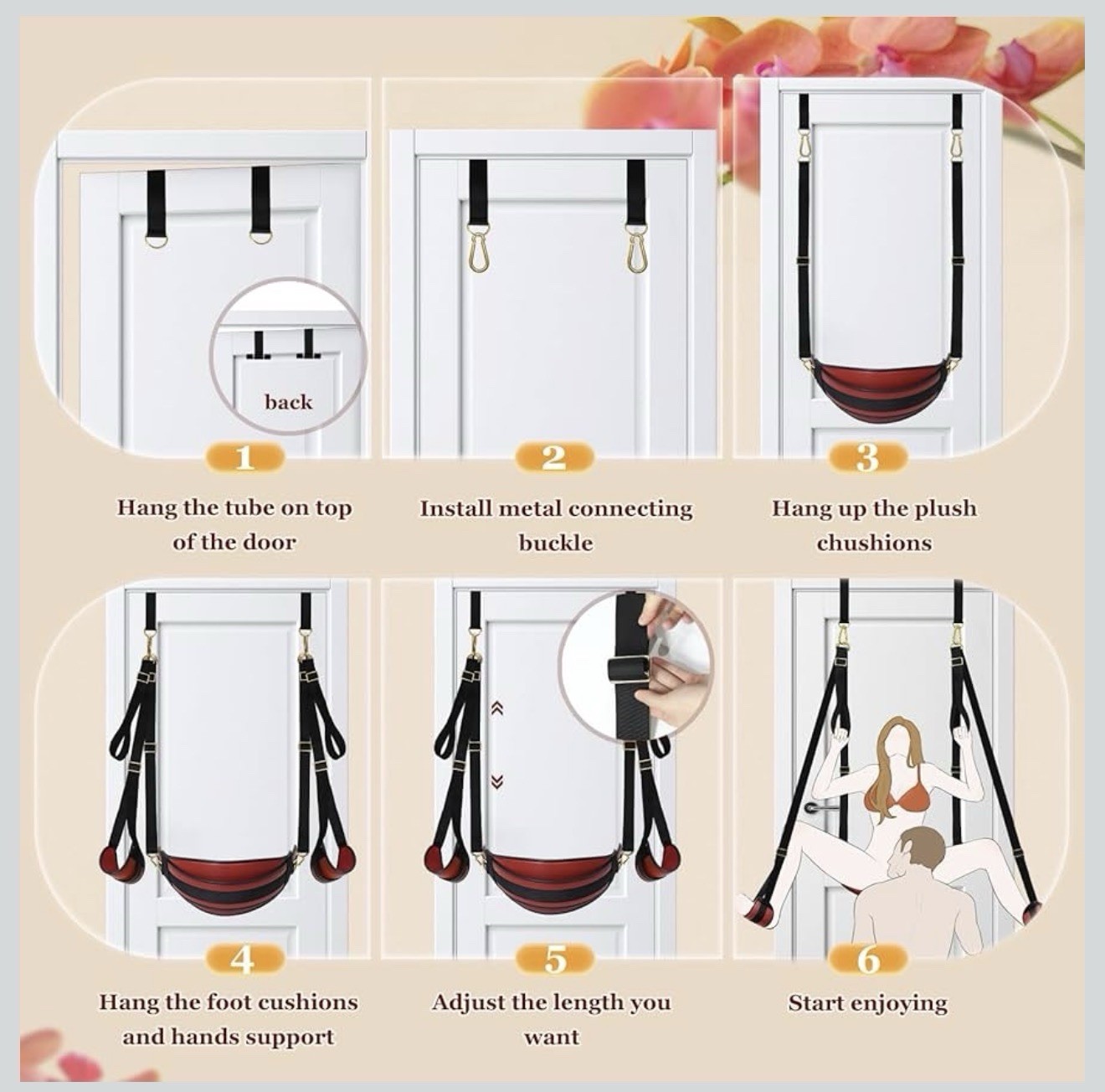 back

1

Hang the tube on top of the door

2

Install metal connecting buckle

3

Hang up the plush chushions

4

Hang the foot cushions and hands support

5

Adjust the length you want

6

Start enjoying