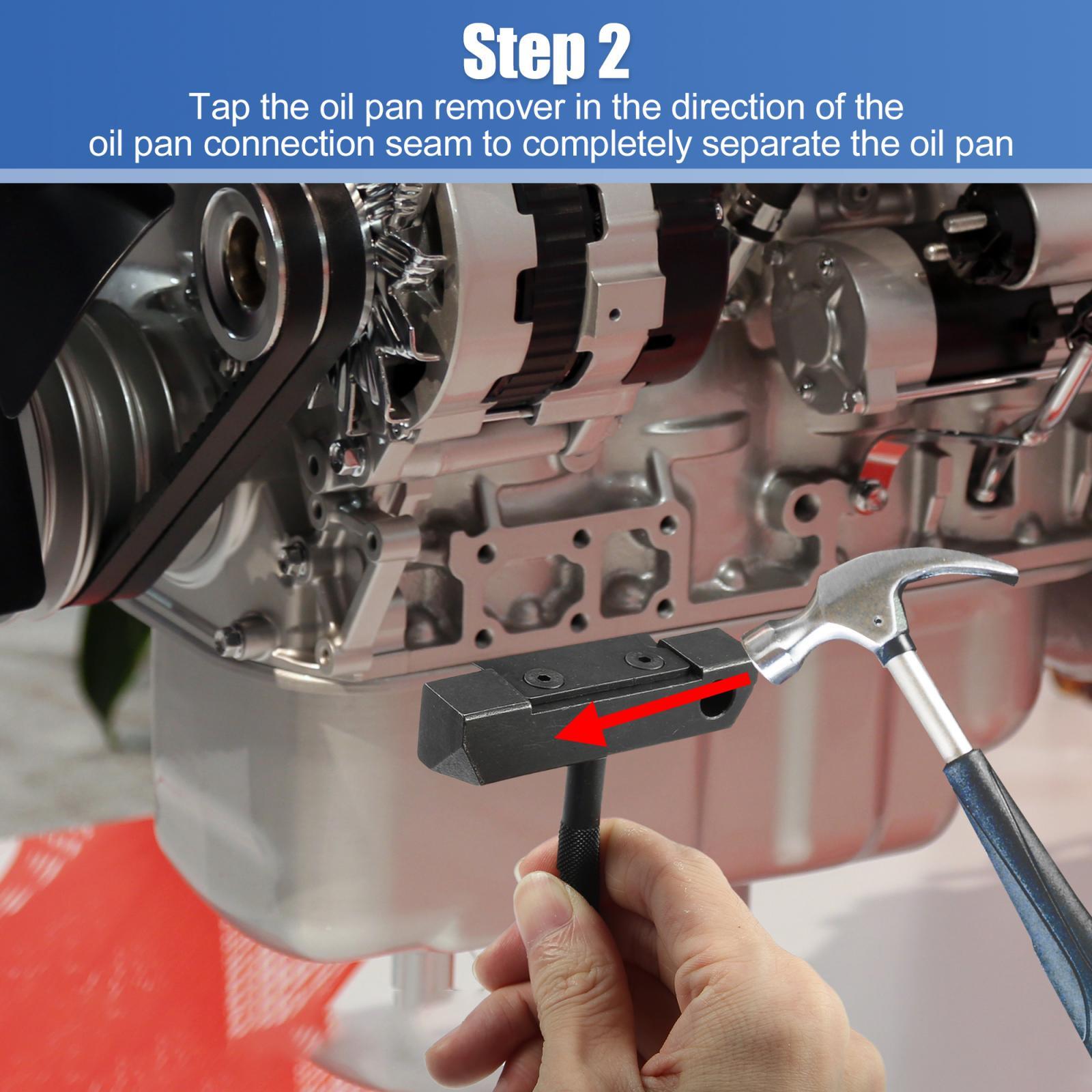 Step 2

Tap the oil pan remover in the direction of the oil pan connection seam to completely separate the oil pan