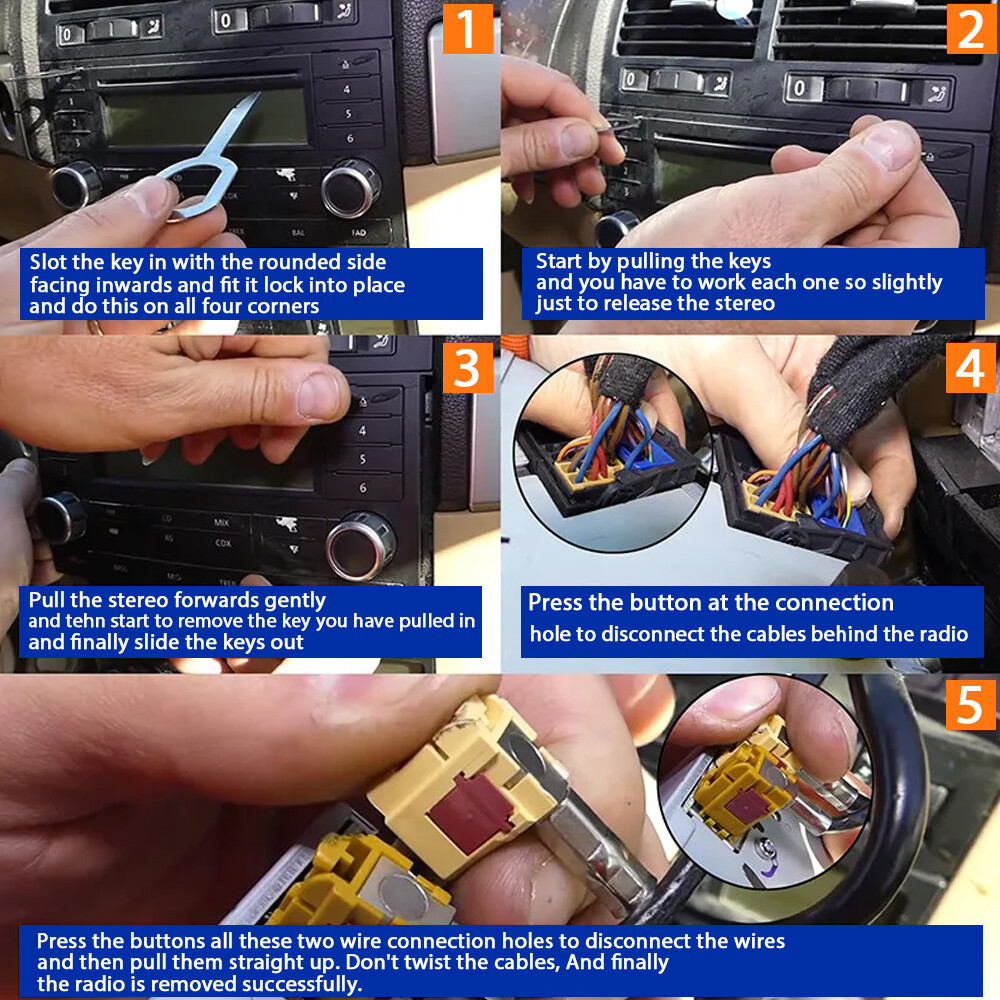 1

Slot the key in with the rounded side facing inwards and fit it lock into place and do this on all four corners

2

Start by pulling the keys and you have to work each one so slightly just to release the stereo

3

Pull the stereo forwards gently and tehn start to remove the key you have pulled in and finally slide the keys out

4

Press the button at the connection hole to disconnect the cables behind the radio

5

Press the buttons all these two wire connection holes to disconnect the wires and then pull them straight up. Don't twist the cables, And finally the radio is removed successfully.