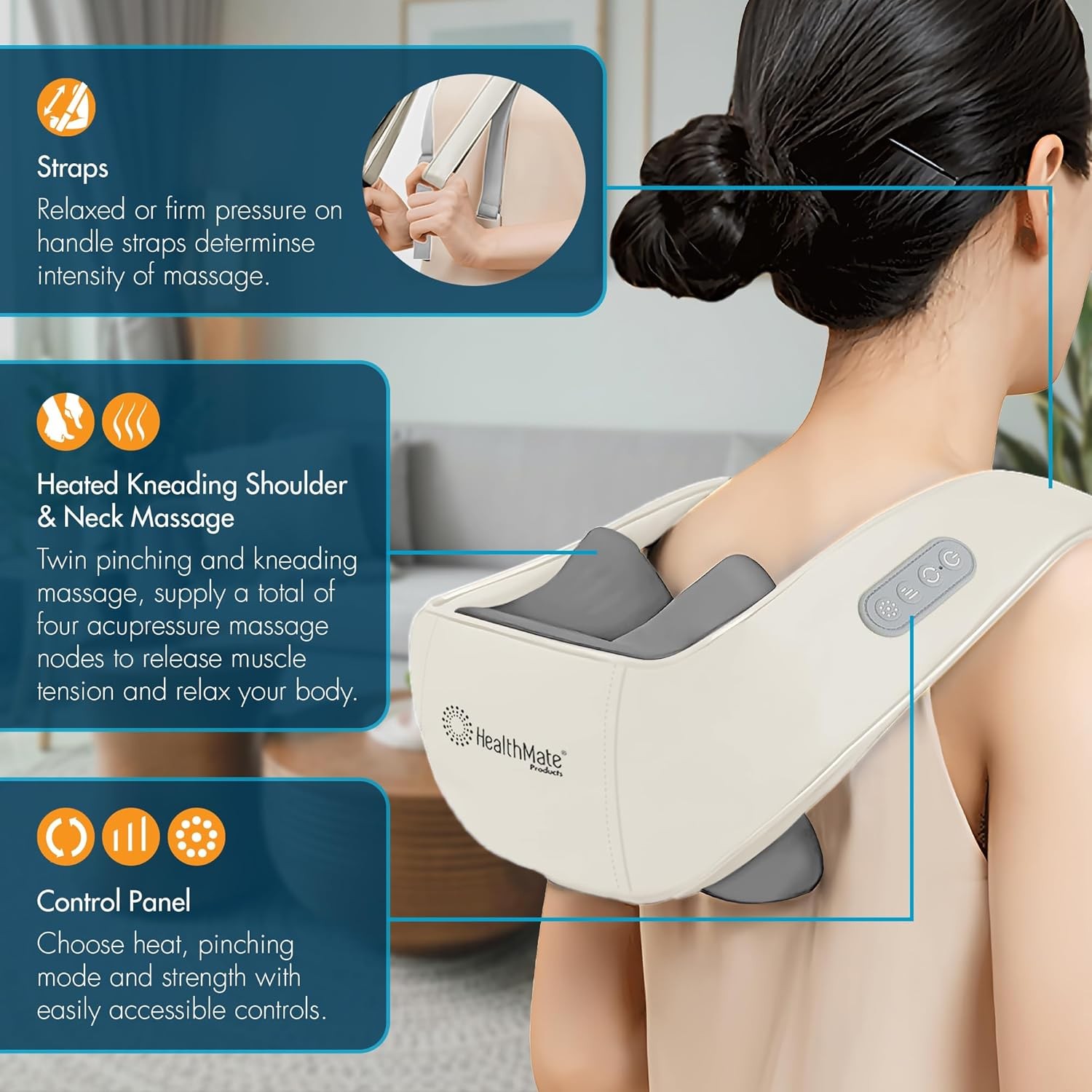 Straps

Relaxed or firm pressure on handle straps determinse intensity of massage.

Heated Kneading Shoulder & Neck Massage

Twin pinching and kneading massage, supply a total of four acupressure massage nodes to release muscle tension and relax your body.

Control Panel

Choose heat, pinching mode and strength with easily accessible controls.

HealthMate® Products