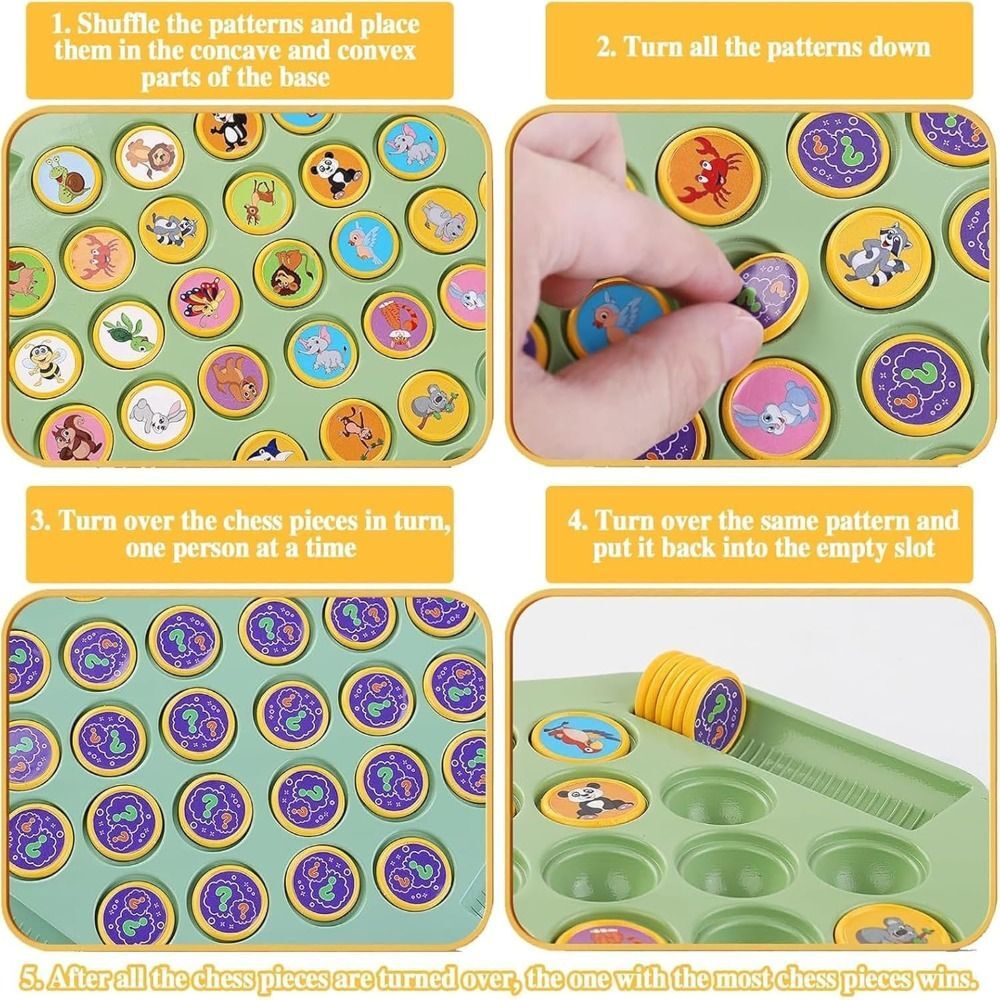 1. Shuffle the patterns and place them in the concave and convex parts of the base

2. Turn all the patterns down

3. Turn over the chess pieces in turn, one person at a time

4. Turn over the same pattern and put it back into the empty slot

5. After all the chess pieces are turned over, the one with the most chess pieces wins.