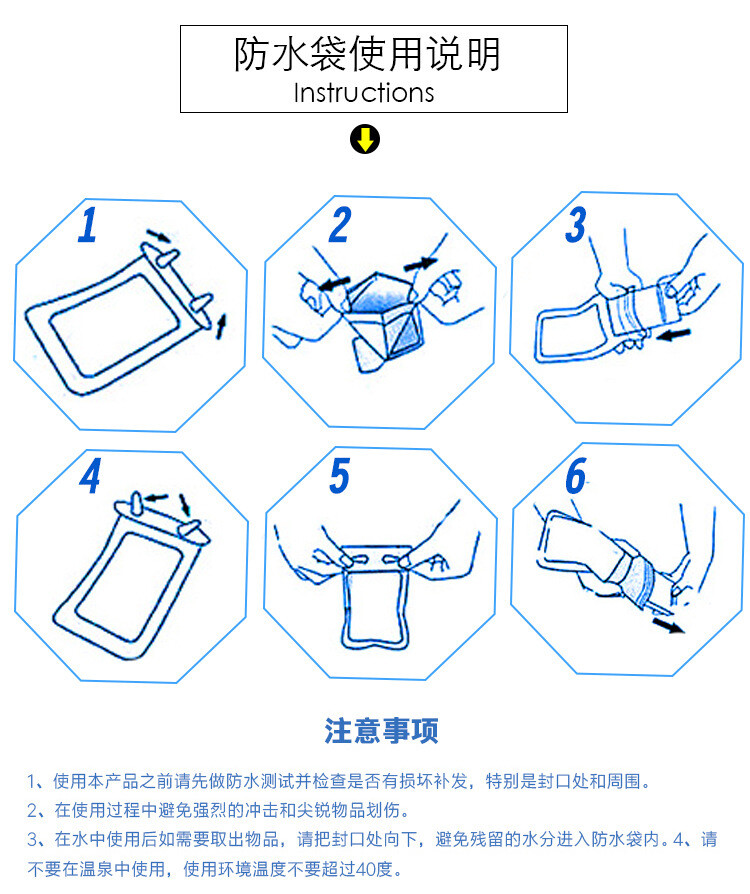 防水袋使用说明
Instructions

1

2

3

4

5

6

注意事项

1、使用本产品之前请先做防水测试并检查是否有损坏补发，特别是封口处和周围。

2、在使用过程中避免强烈的冲击和尖锐物品划伤。

3、在水中使用后如需要取出物品，请把封口处向下，避免残留的水分进入防水袋内。4、请不要在温泉中使用，使用环境温度不要超过40度。