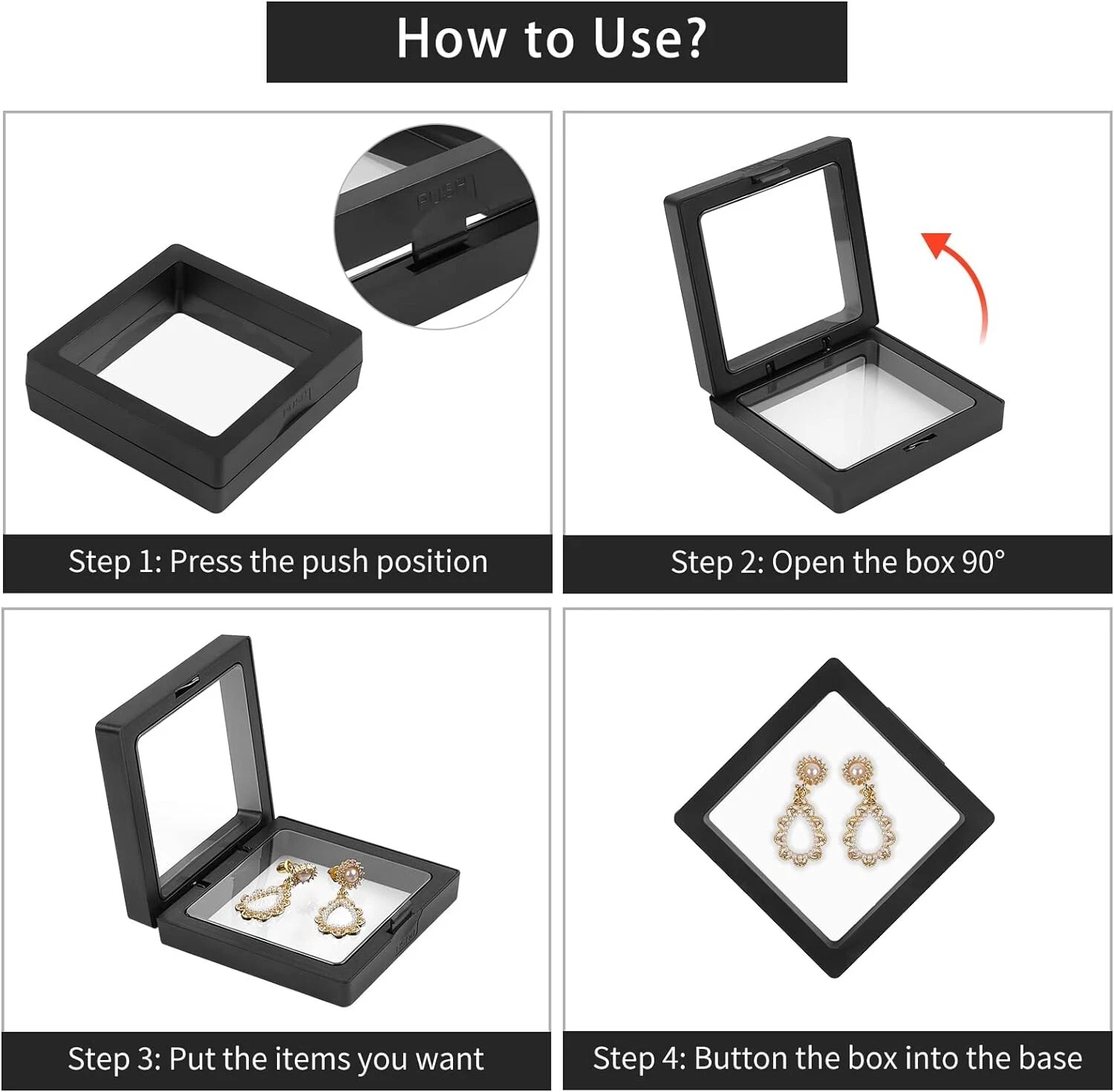 How to Use?

PUSH

Step 1: Press the push position

Step 2: Open the box 90°

Step 3: Put the items you want

Step 4: Button the box into the base