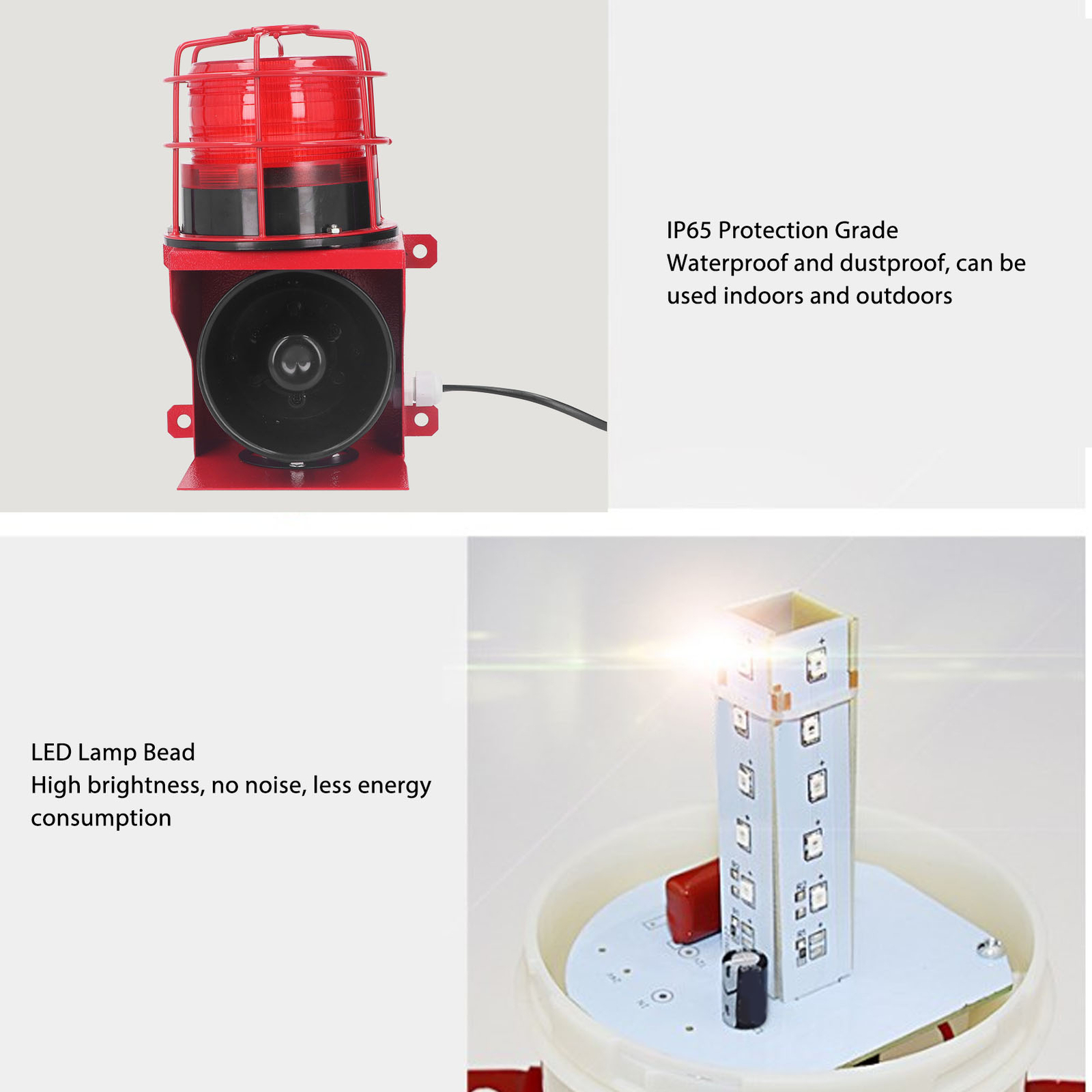 IP65 Protection Grade
Waterproof and dustproof, can be used indoors and outdoors

LED Lamp Bead
High brightness, no noise, less energy consumption