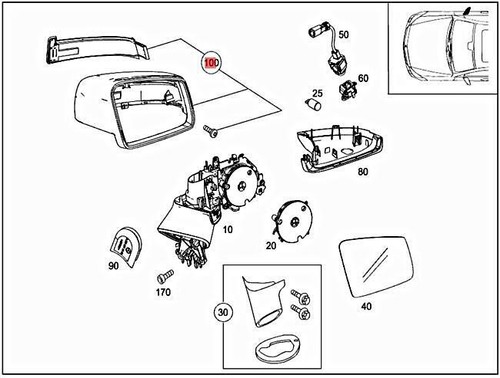 100
50
60
25
80
10
20
90
170
30
40