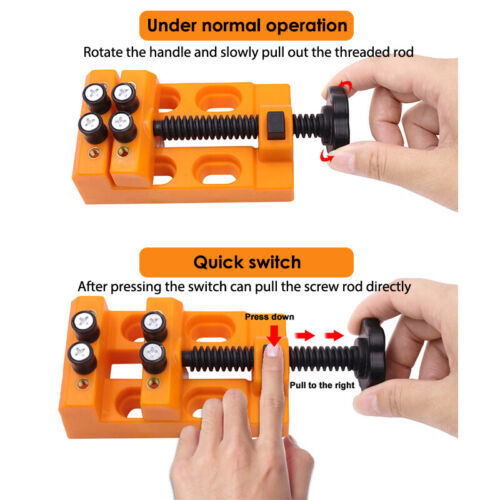 Under normal operation

Rotate the handle and slowly pull out the threaded rod

Quick switch

After pressing the switch can pull the screw rod directly

Press down

Pull to the right