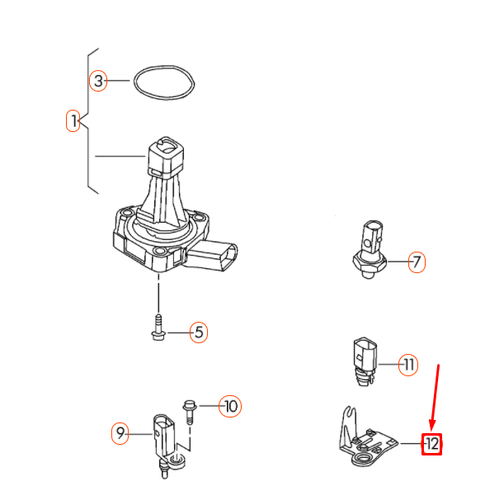 3
1
7
5
11
10
9
12