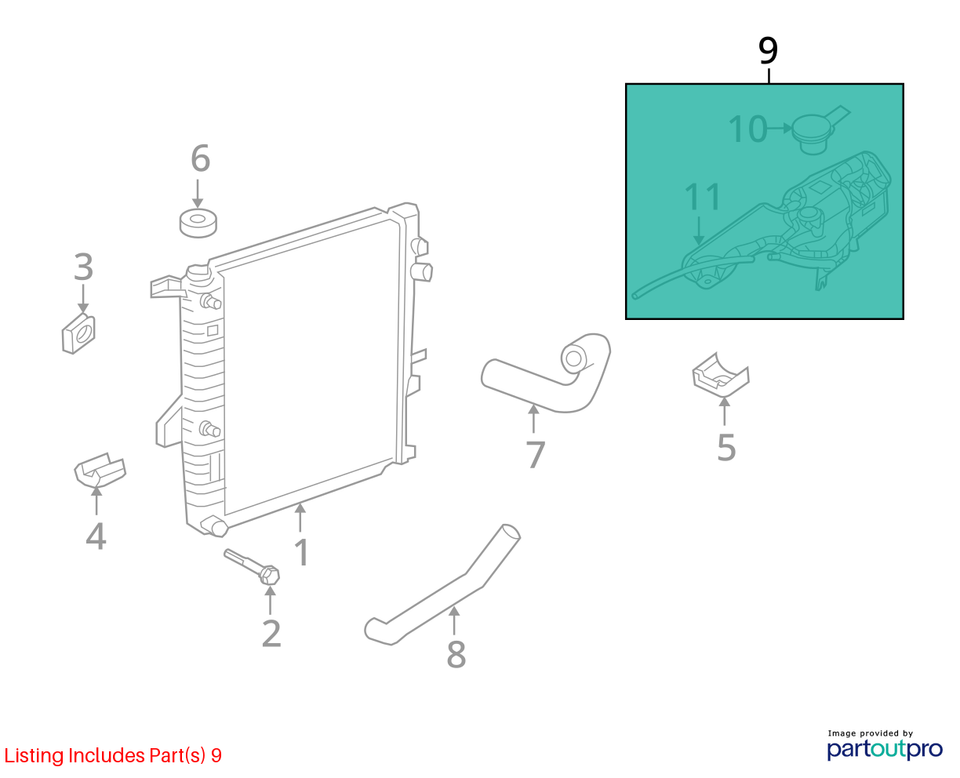 9
10
11
6
3
7
5
4
1
2
8
Listing Includes Part(s) 9
Image provided by
partoutpro