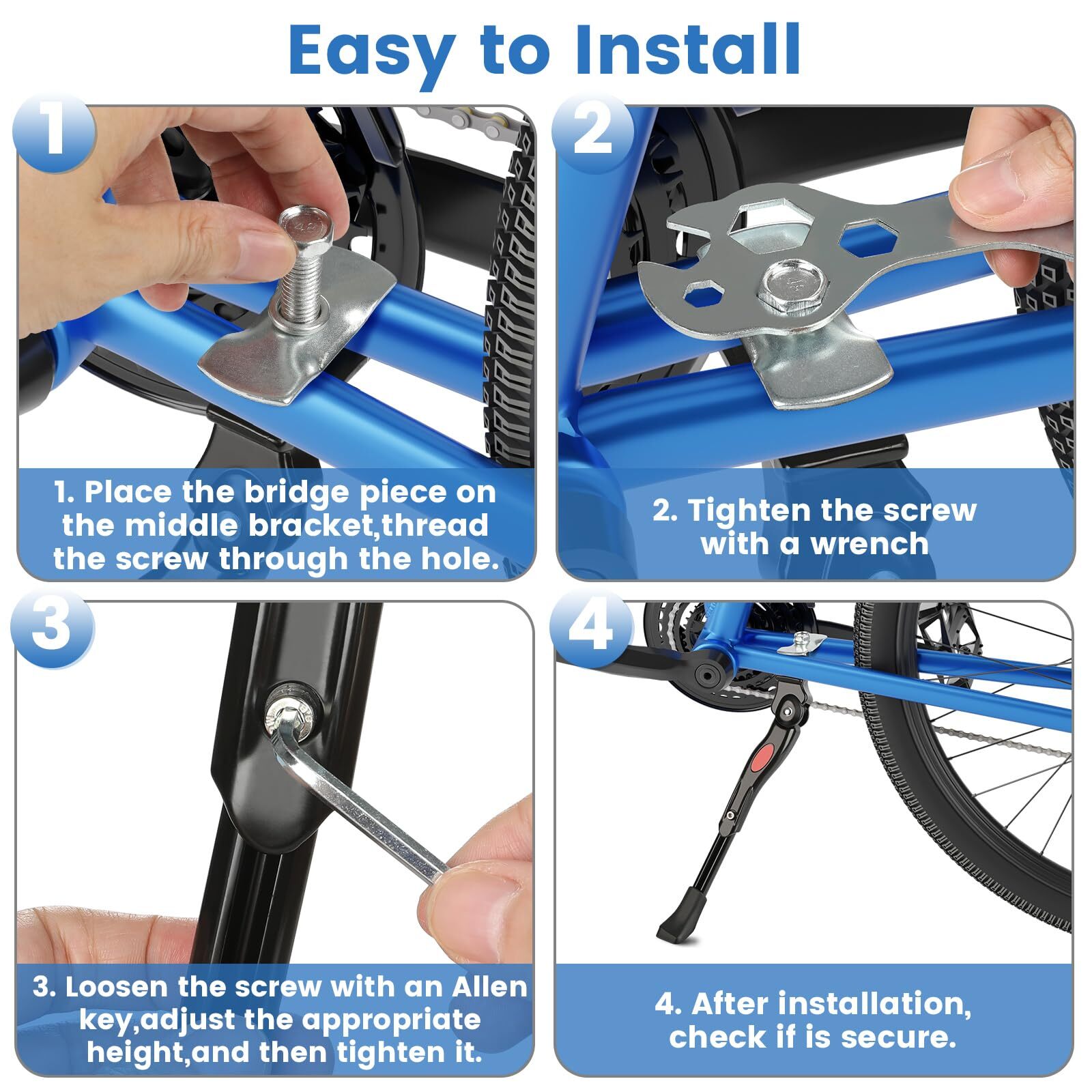 Easy to Install

1

1. Place the bridge piece on the middle bracket,thread the screw through the hole.

2

2. Tighten the screw with a wrench

3

3. Loosen the screw with an Allen key,adjust the appropriate height,and then tighten it.

4

4. After installation, check if is secure.