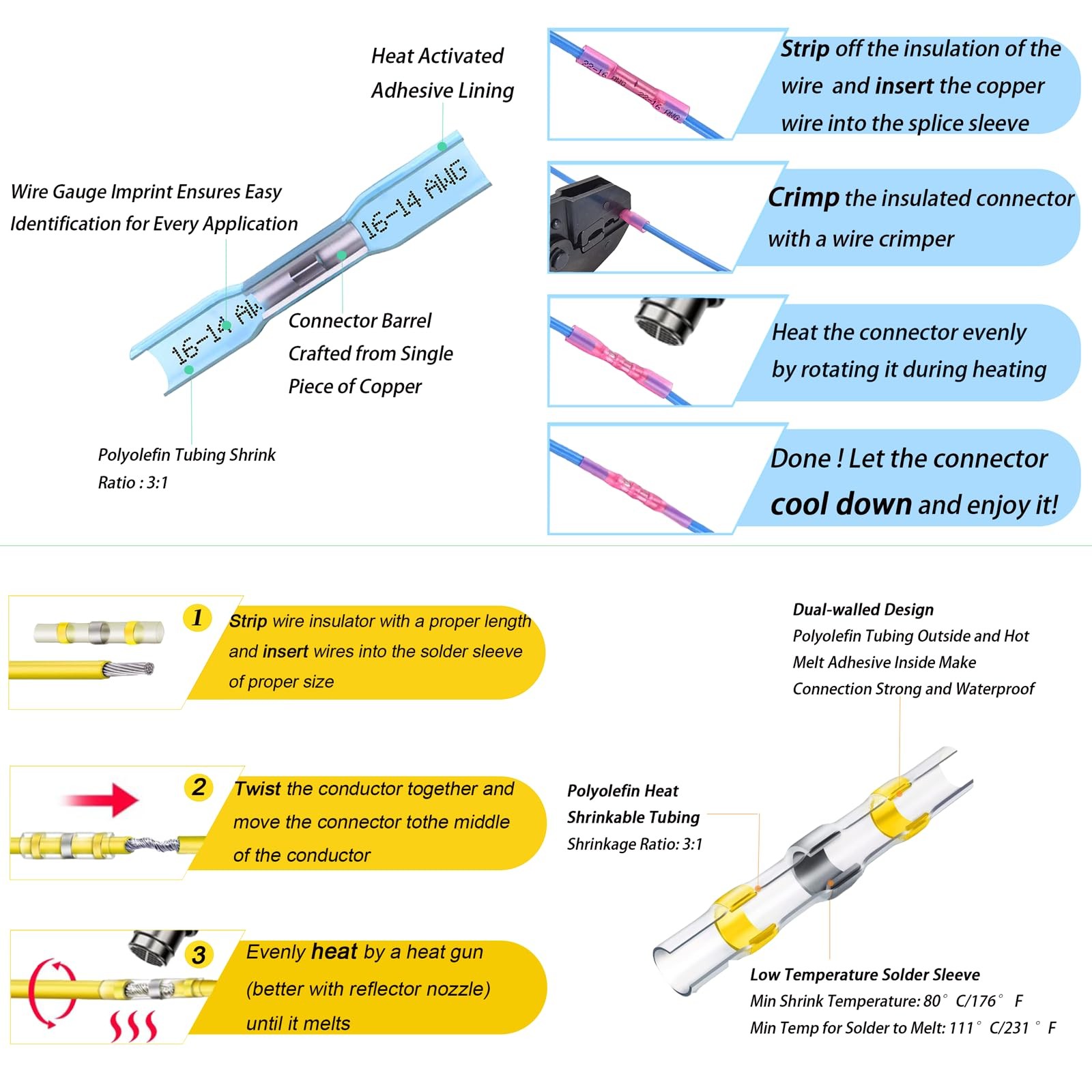 Heat Activated Adhesive Lining

Wire Gauge Imprint Ensures Easy Identification for Every Application

16-14 AWG

16-14 AW

Connector Barrel Crafted from Single Piece of Copper

Polyolefin Tubing Shrink Ratio : 3:1

22-16 AWG

22-16 AWG

Strip off the insulation of the wire and insert the copper wire into the splice sleeve

Crimp the insulated connector with a wire crimper

Heat the connector evenly by rotating it during heating

Done ! Let the connector cool down and enjoy it!

1 Strip wire insulator with a proper length and insert wires into the solder sleeve of proper size

2 Twist the conductor together and move the connector tothe middle of the conductor

3 Evenly heat by a heat gun (better with reflector nozzle) until it melts

Dual-walled Design
Polyolefin Tubing Outside and Hot Melt Adhesive Inside Make Connection Strong and Waterproof

Polyolefin Heat Shrinkable Tubing
Shrinkage Ratio: 3:1

Low Temperature Solder Sleeve
Min Shrink Temperature: 80° C/176° F
Min Temp for Solder to Melt: 111° C/231 ° F