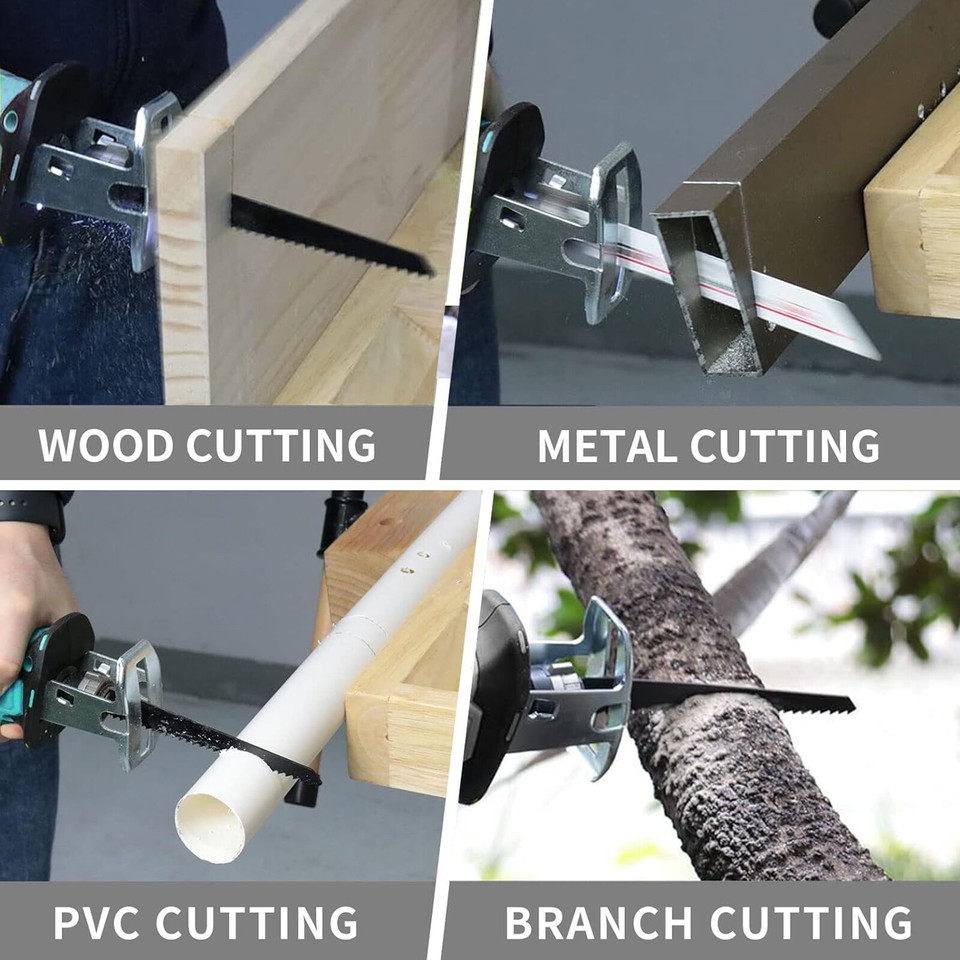 WOOD CUTTING

METAL CUTTING

PVC CUTTING

BRANCH CUTTING