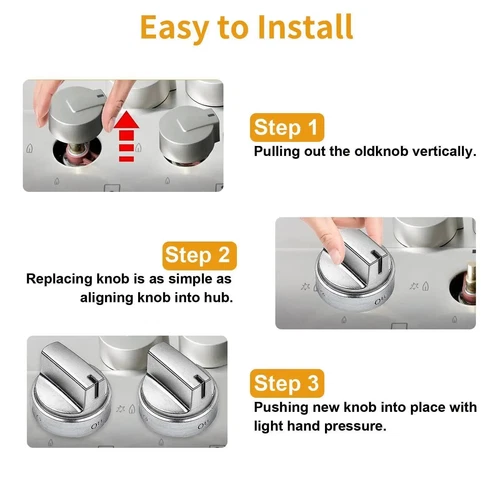 Easy to Install

Step 1
Pulling out the oldknob vertically.

Step 2
Replacing knob is as simple as aligning knob into hub.

Step 3
Pushing new knob into place with light hand pressure.