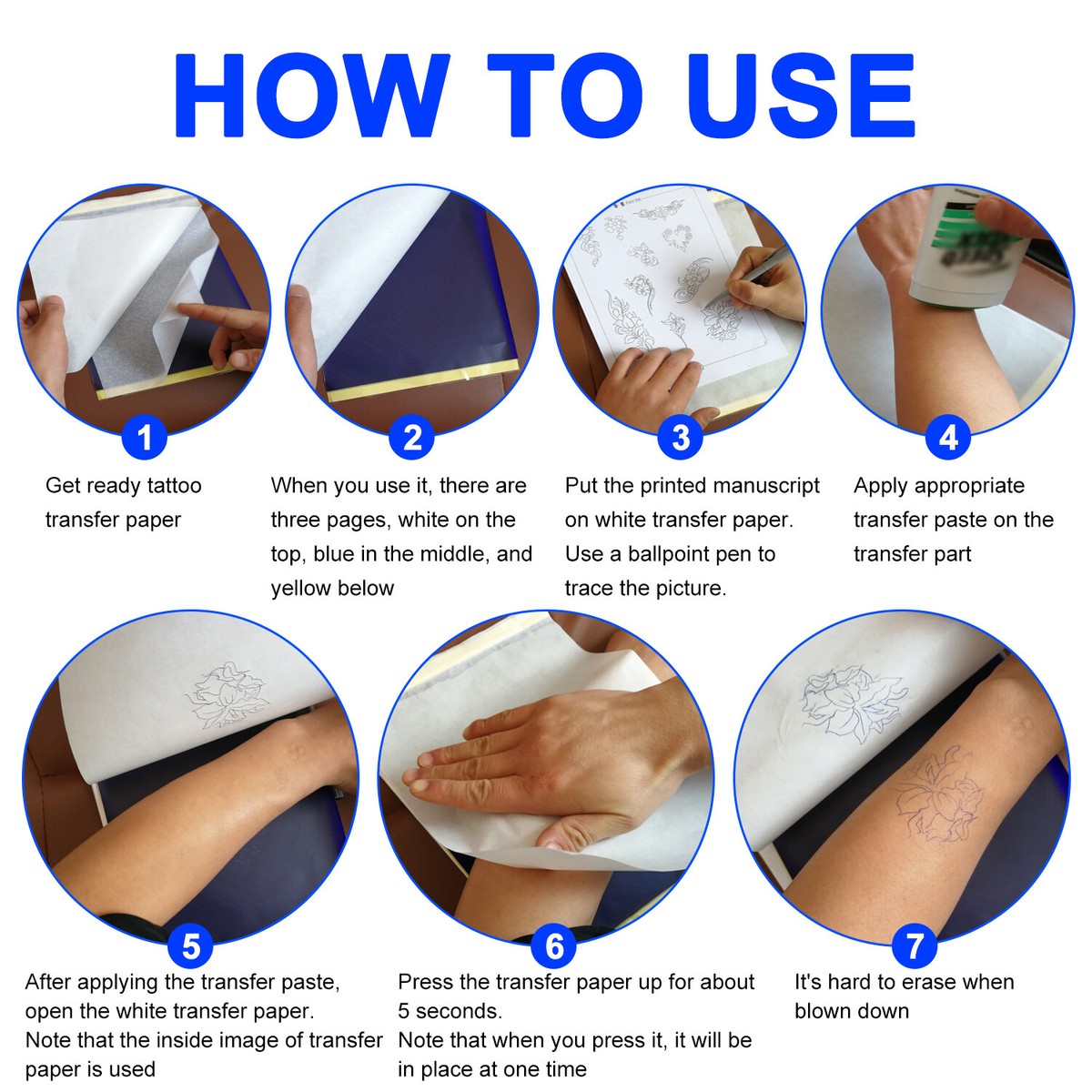 HOW TO USE

1
Get ready tattoo transfer paper

2
When you use it, there are three pages, white on the top, blue in the middle, and yellow below

3
Put the printed manuscript on white transfer paper. Use a ballpoint pen to trace the picture.

4
Apply appropriate transfer paste on the transfer part

5
After applying the transfer paste, open the white transfer paper.
Note that the inside image of transfer paper is used

6
Press the transfer paper up for about 5 seconds.
Note that when you press it, it will be in place at one time

7
It's hard to erase when blown down