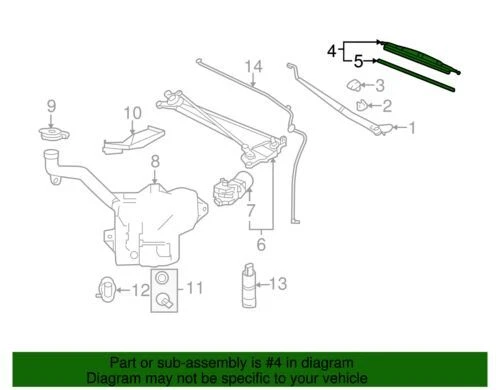 4
5
14
3
2
1
9
10
8
7
6
12
11
13

Part or sub-assembly is #4 in diagram
Diagram may not be specific to your vehicle