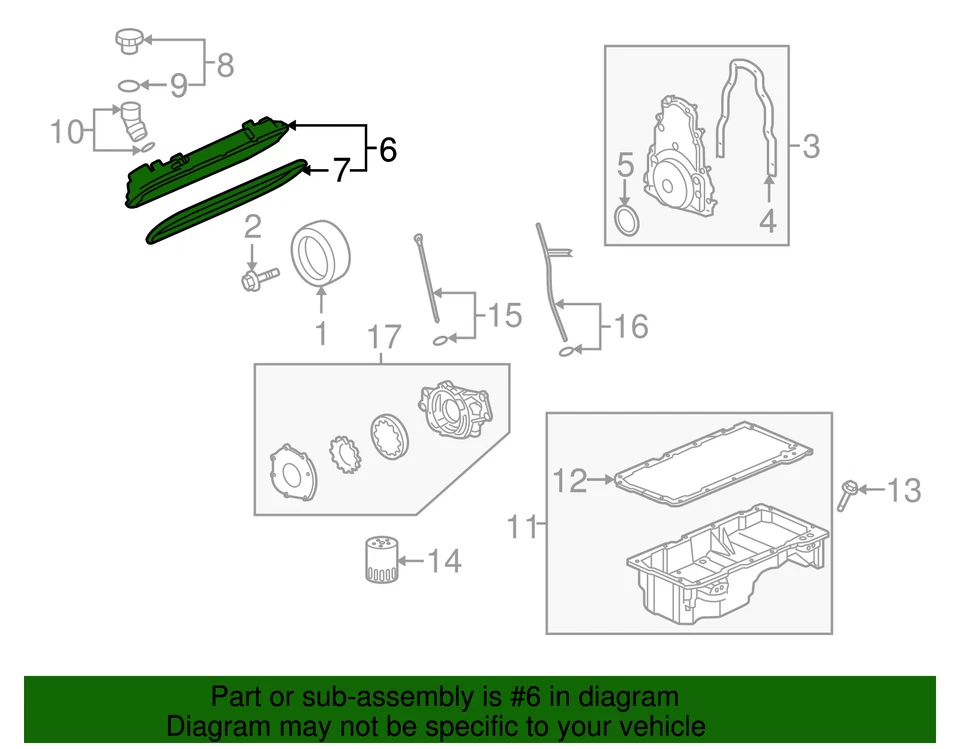 8
9
10
6
7
3
5
4
2
1
15
16
17
12
13
11
14

Part or sub-assembly is #6 in diagram
Diagram may not be specific to your vehicle