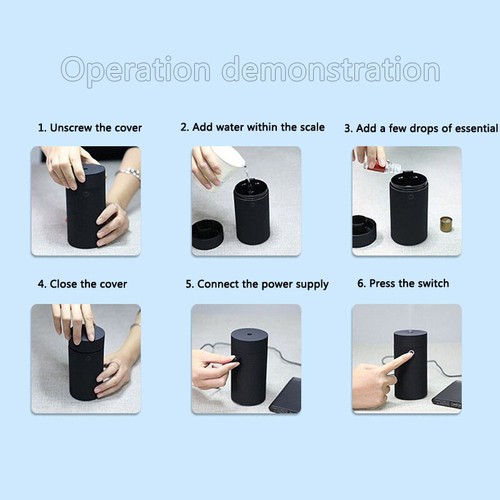 Operation demonstration

1. Unscrew the cover

2. Add water within the scale

3. Add a few drops of essential

4. Close the cover

5. Connect the power supply

6. Press the switch