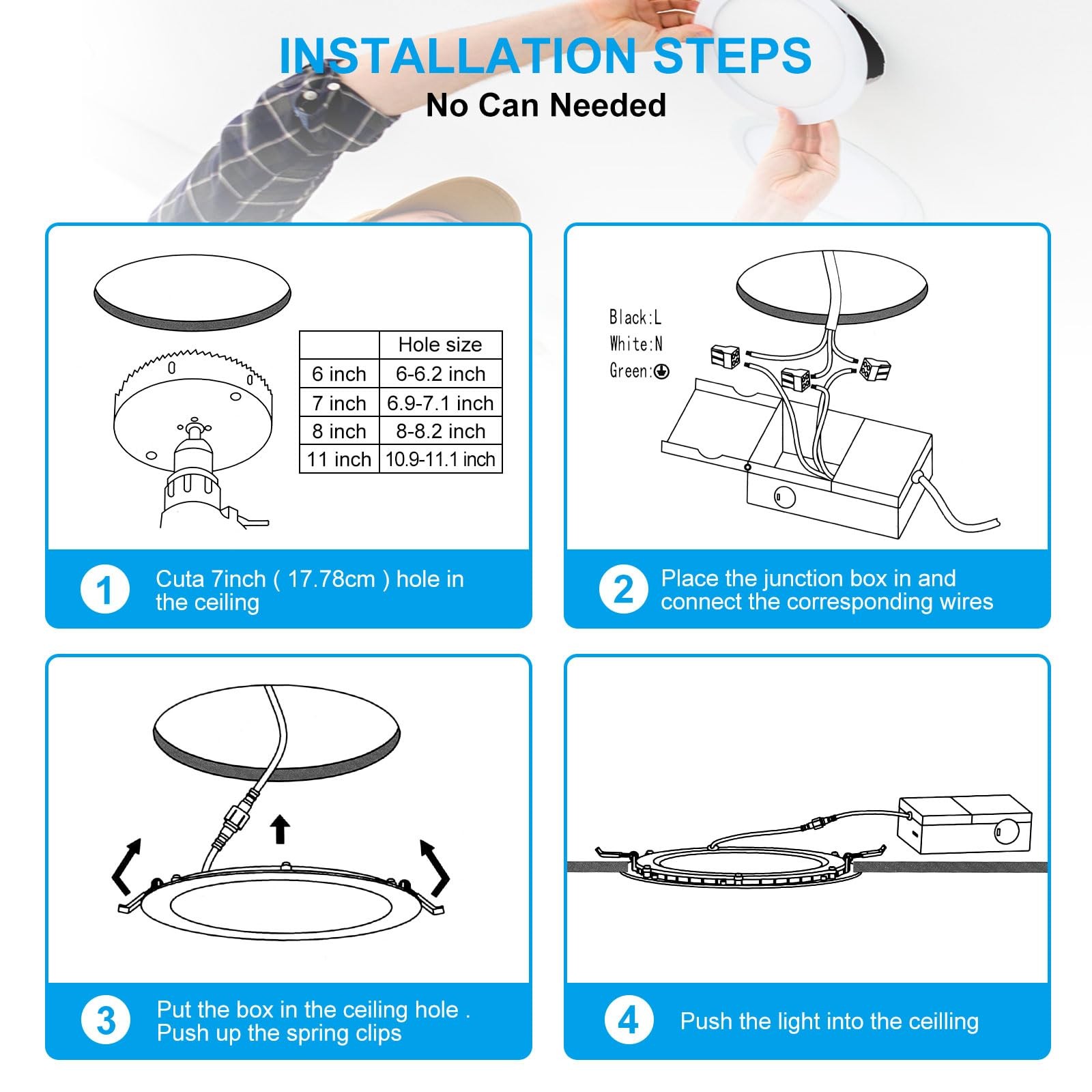 INSTALLATION STEPS
No Can Needed

| | Hole size |
|---|---|
| 6 inch | 6-6.2 inch |
| 7 inch | 6.9-7.1 inch |
| 8 inch | 8-8.2 inch |
| 11 inch | 10.9-11.1 inch |

1 Cuta 7inch ( 17.78cm ) hole in the ceiling

Black:L
White:N
Green:⏚

2 Place the junction box in and connect the corresponding wires

3 Put the box in the ceiling hole . Push up the spring clips

4 Push the light into the ceilling