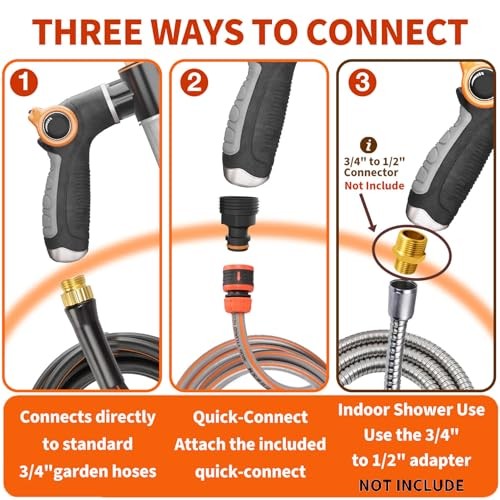 THREE WAYS TO CONNECT

1

2

3

i
3/4" to 1/2"
Connector
Not Include

Connects directly to standard 3/4"garden hoses

Quick-Connect
Attach the included quick-connect

Indoor Shower Use
Use the 3/4" to 1/2" adapter
NOT INCLUDE