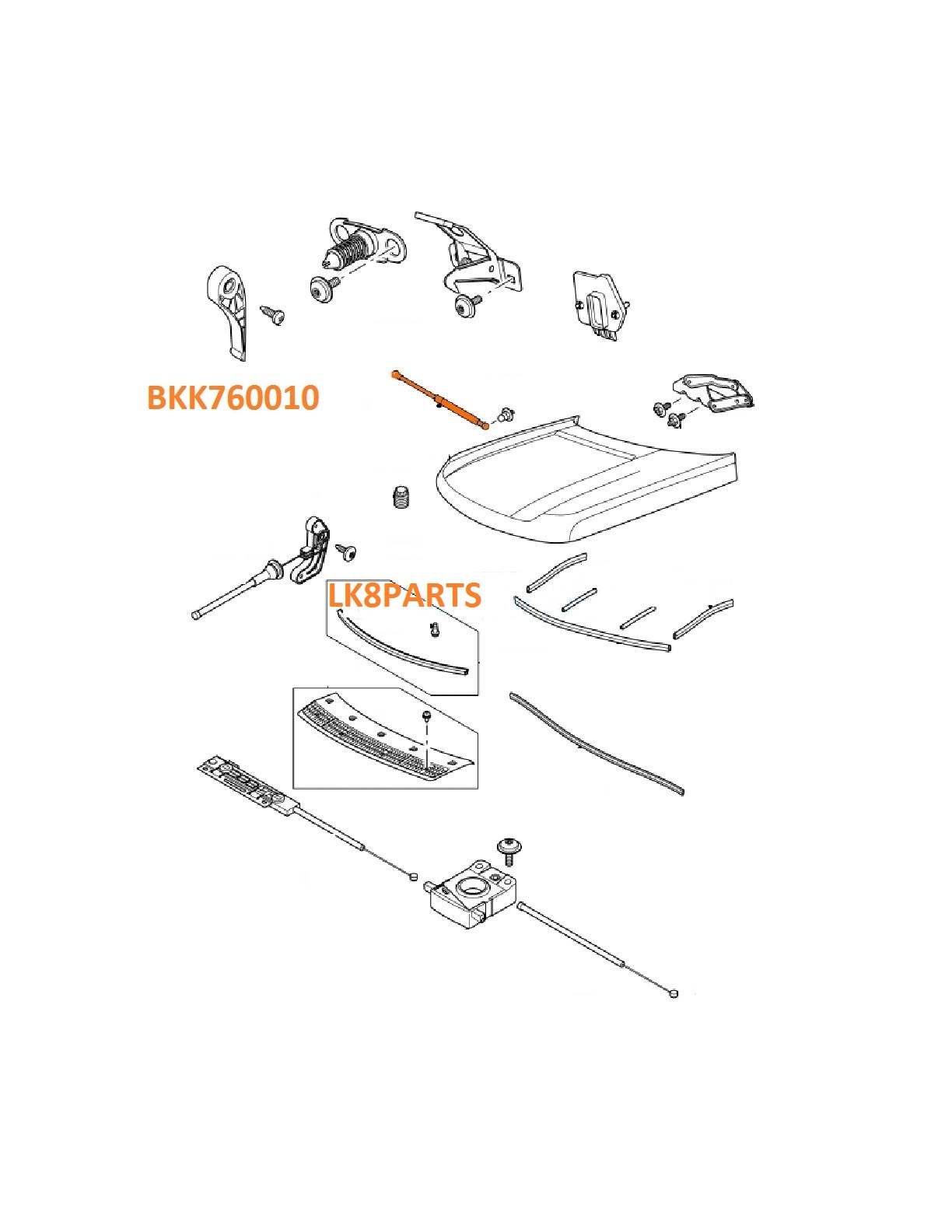 BKK760010

LK8PARTS