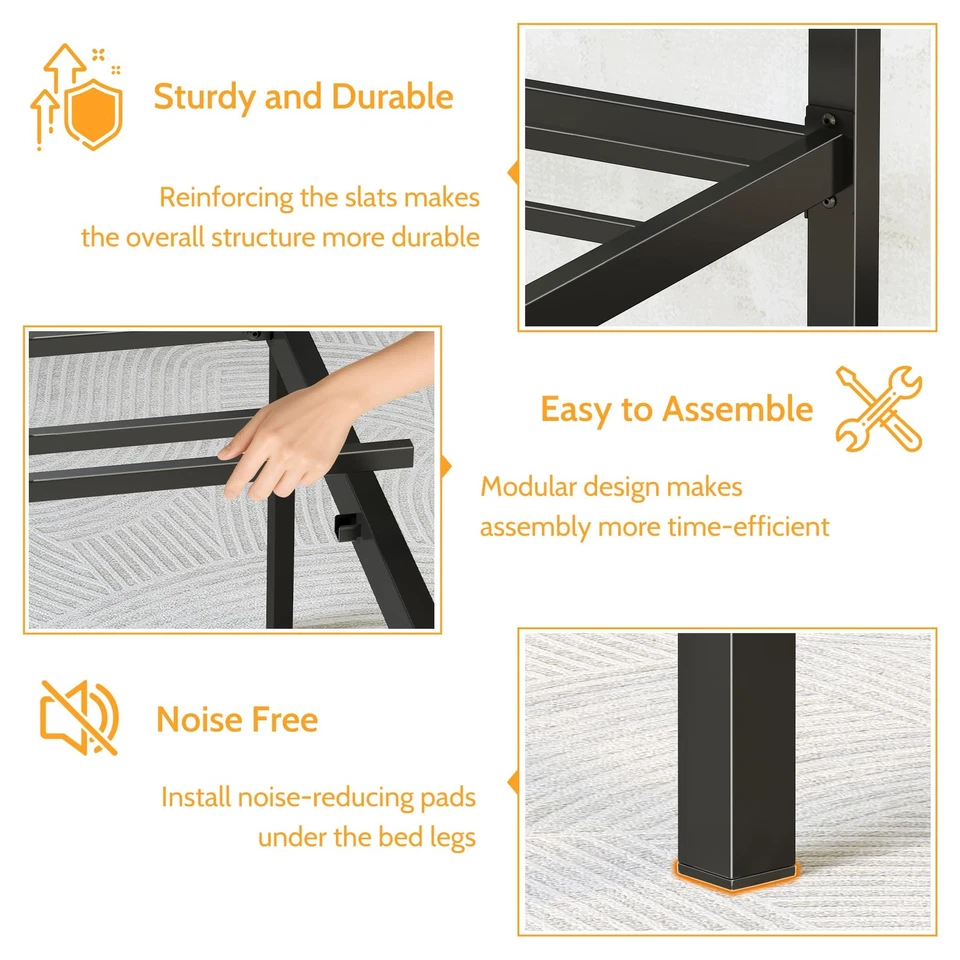 Sturdy and Durable

Reinforcing the slats makes the overall structure more durable

Easy to Assemble

Modular design makes assembly more time-efficient

Noise Free

Install noise-reducing pads under the bed legs