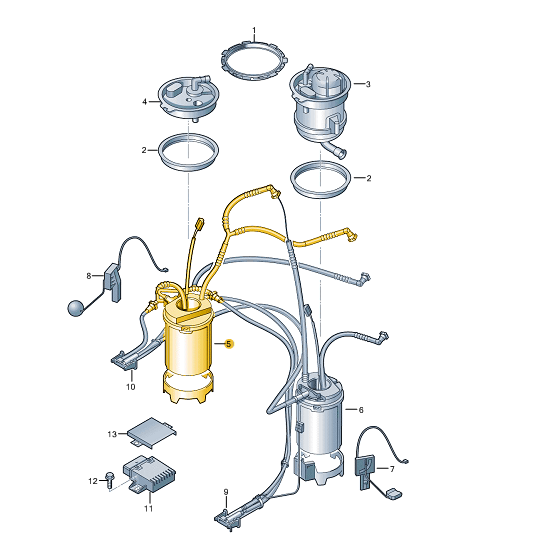 1
4
3
2
2
8
5
10
6
13
7
12
11
9