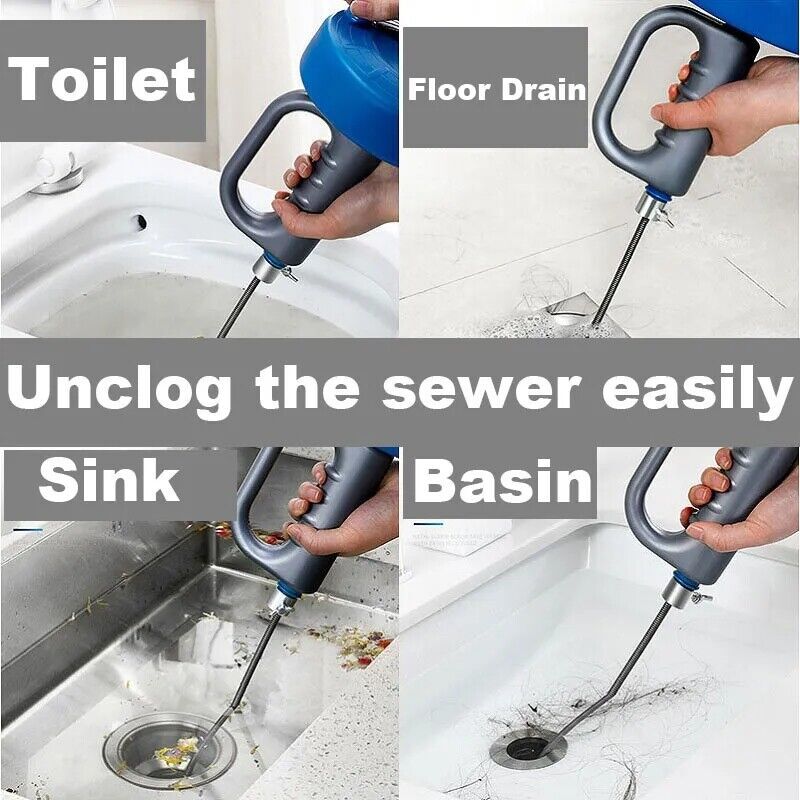 Toilet

Floor Drain

Unclog the sewer easily

Sink

Basin