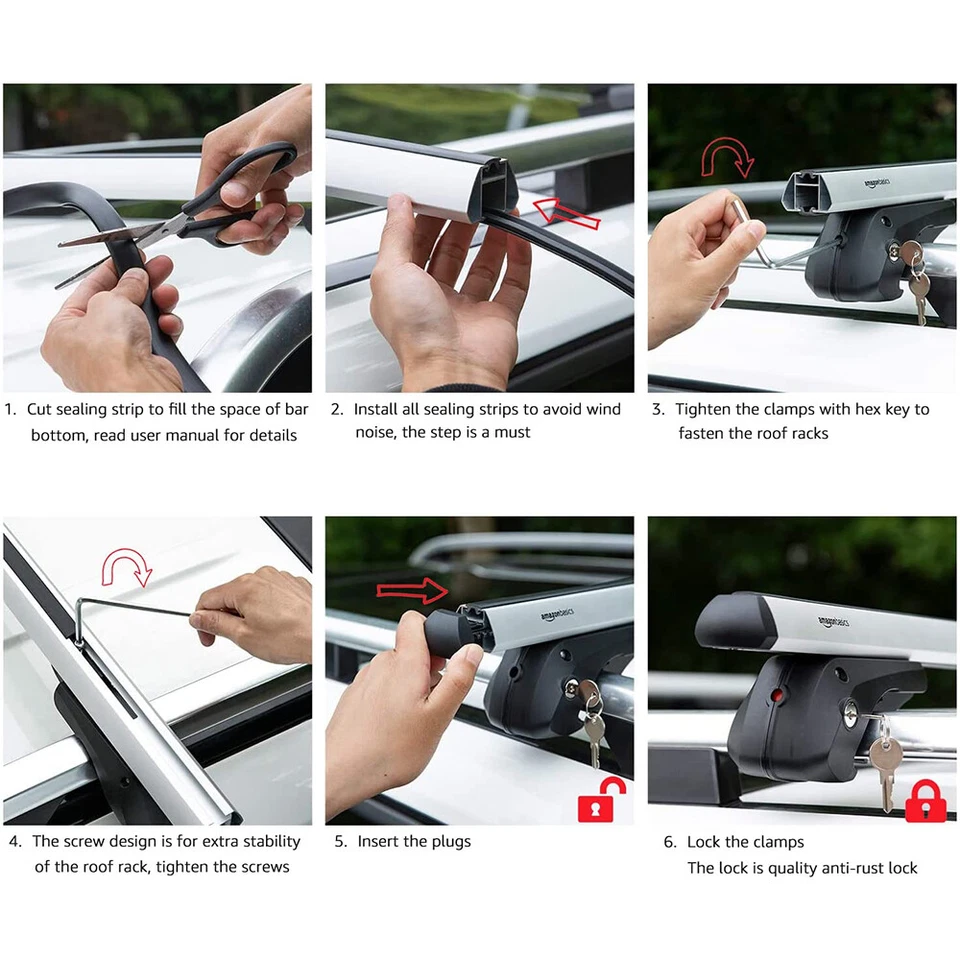 amazonbasics

1. Cut sealing strip to fill the space of bar bottom, read user manual for details

2. Install all sealing strips to avoid wind noise, the step is a must

3. Tighten the clamps with hex key to fasten the roof racks

amazonbasics

amazonbasics

4. The screw design is for extra stability of the roof rack, tighten the screws

5. Insert the plugs

6. Lock the clamps
The lock is quality anti-rust lock