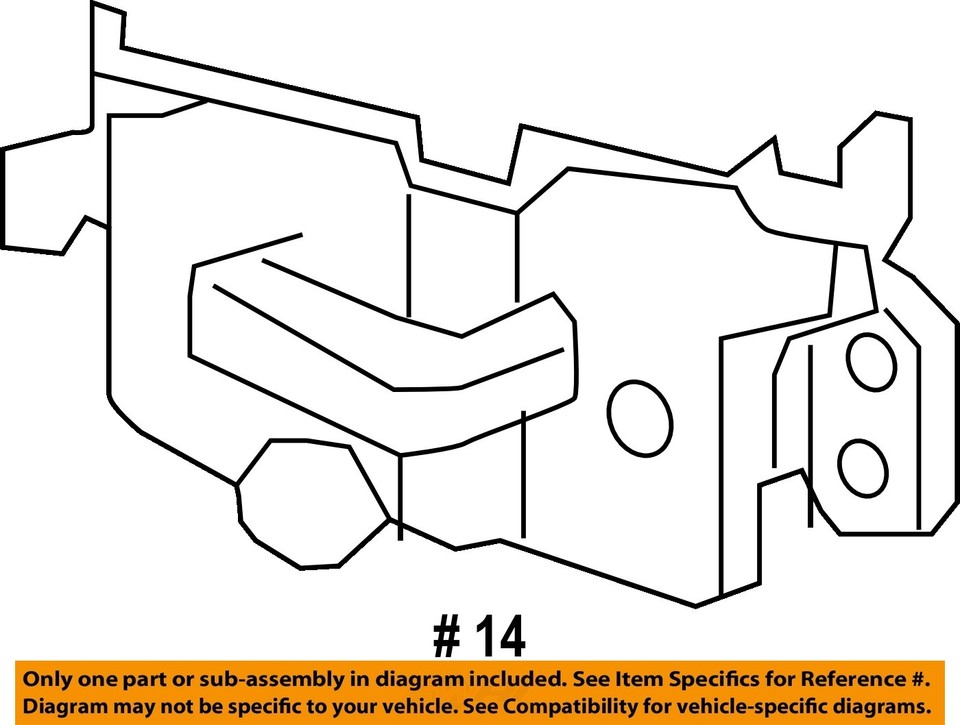 # 14

Only one part or sub-assembly in diagram included. See Item Specifics for Reference #.
Diagram may not be specific to your vehicle. See Compatibility for vehicle-specific diagrams.