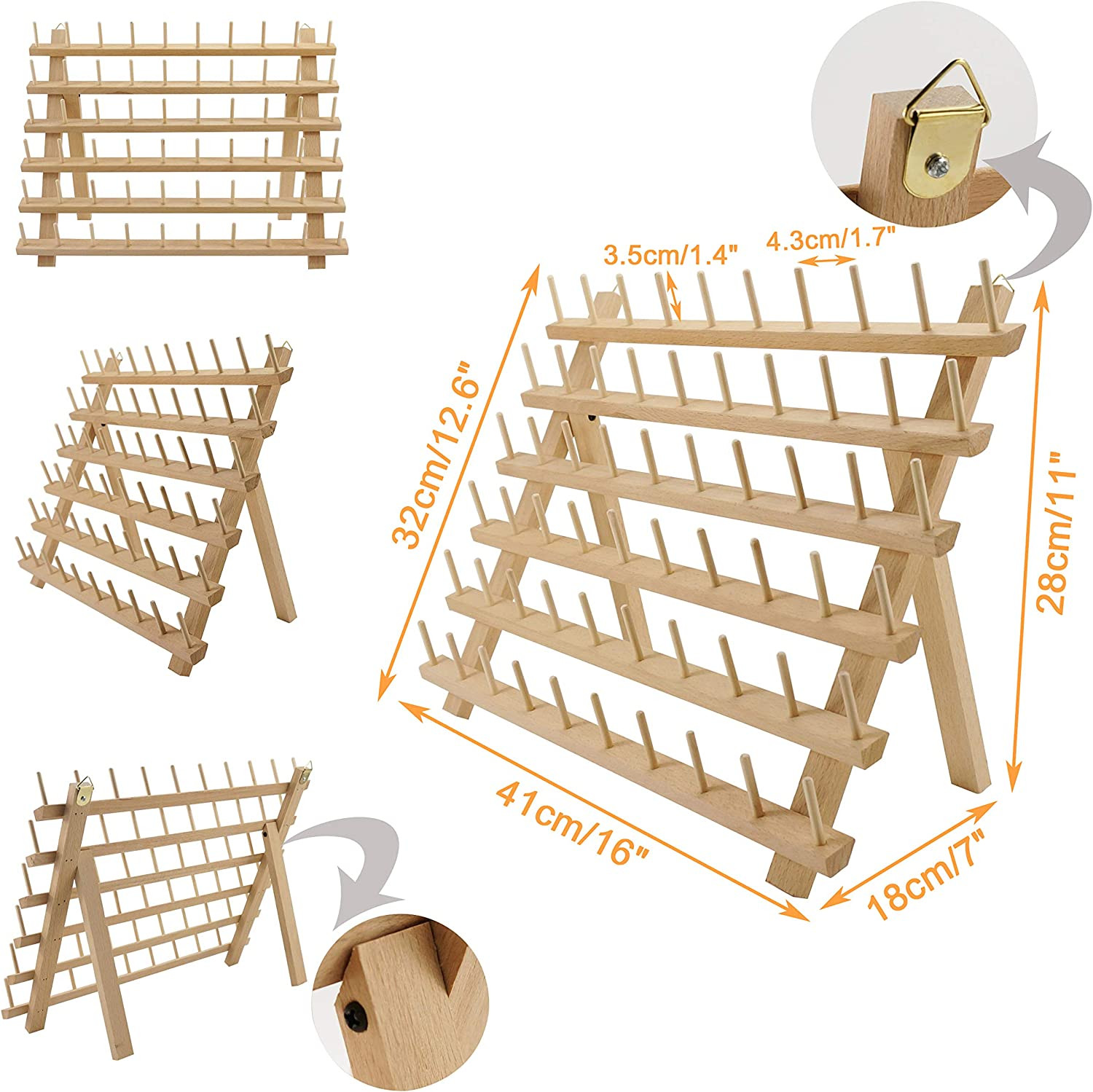 3.5cm/1.4"
4.3cm/1.7"
32cm/12.6"
28cm/11"
41cm/16"
18cm/7"