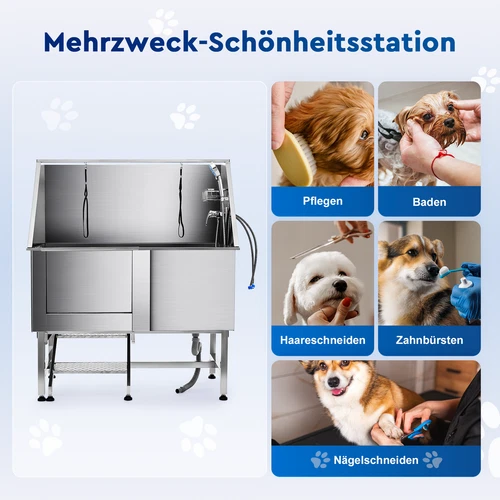 Mehrzweck-Schönheitsstation

Pflegen

Baden

Haareschneiden

Zahnbürsten

Nägelschneiden