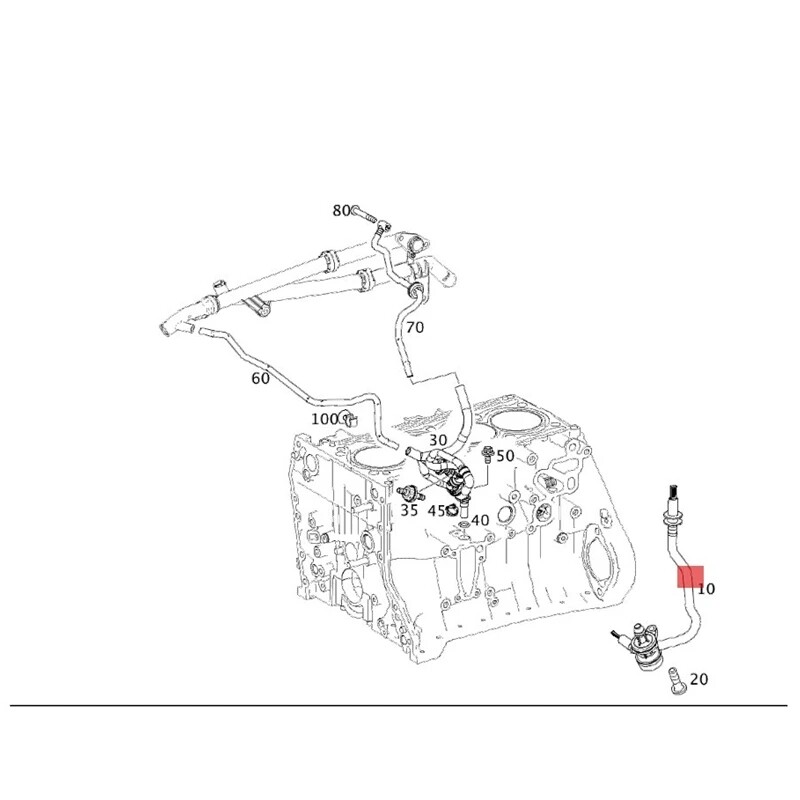 80
70
60
100
30
50
35
45
40
10
20