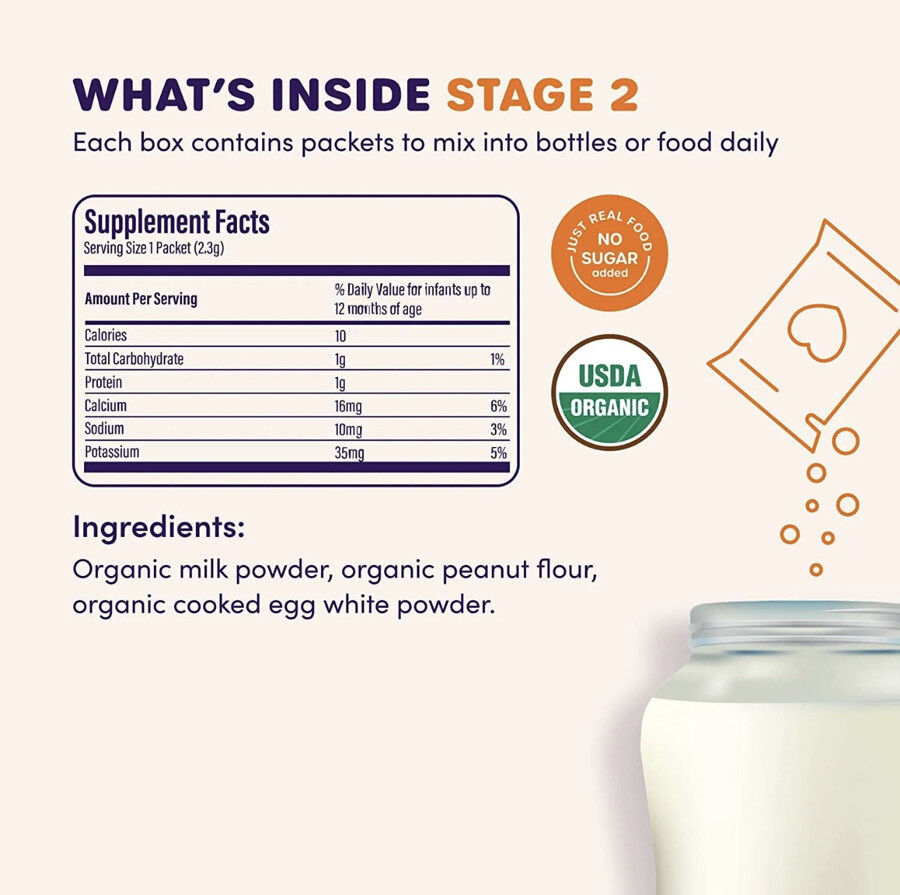 WHAT'S INSIDE STAGE 2
Each box contains packets to mix into bottles or food daily

Supplement Facts
Serving Size 1 Packet (2.3g)

| Amount Per Serving | % Daily Value for infants up to 12 months of age | |
|---|---|---|
| Calories | 10 | |
| Total Carbohydrate | 1g | 1% |
| Protein | 1g | |
| Calcium | 16mg | 6% |
| Sodium | 10mg | 3% |
| Potassium | 35mg | 5% |

JUST REAL FOOD
NO SUGAR added

USDA ORGANIC

Ingredients:
Organic milk powder, organic peanut flour, organic cooked egg white powder.