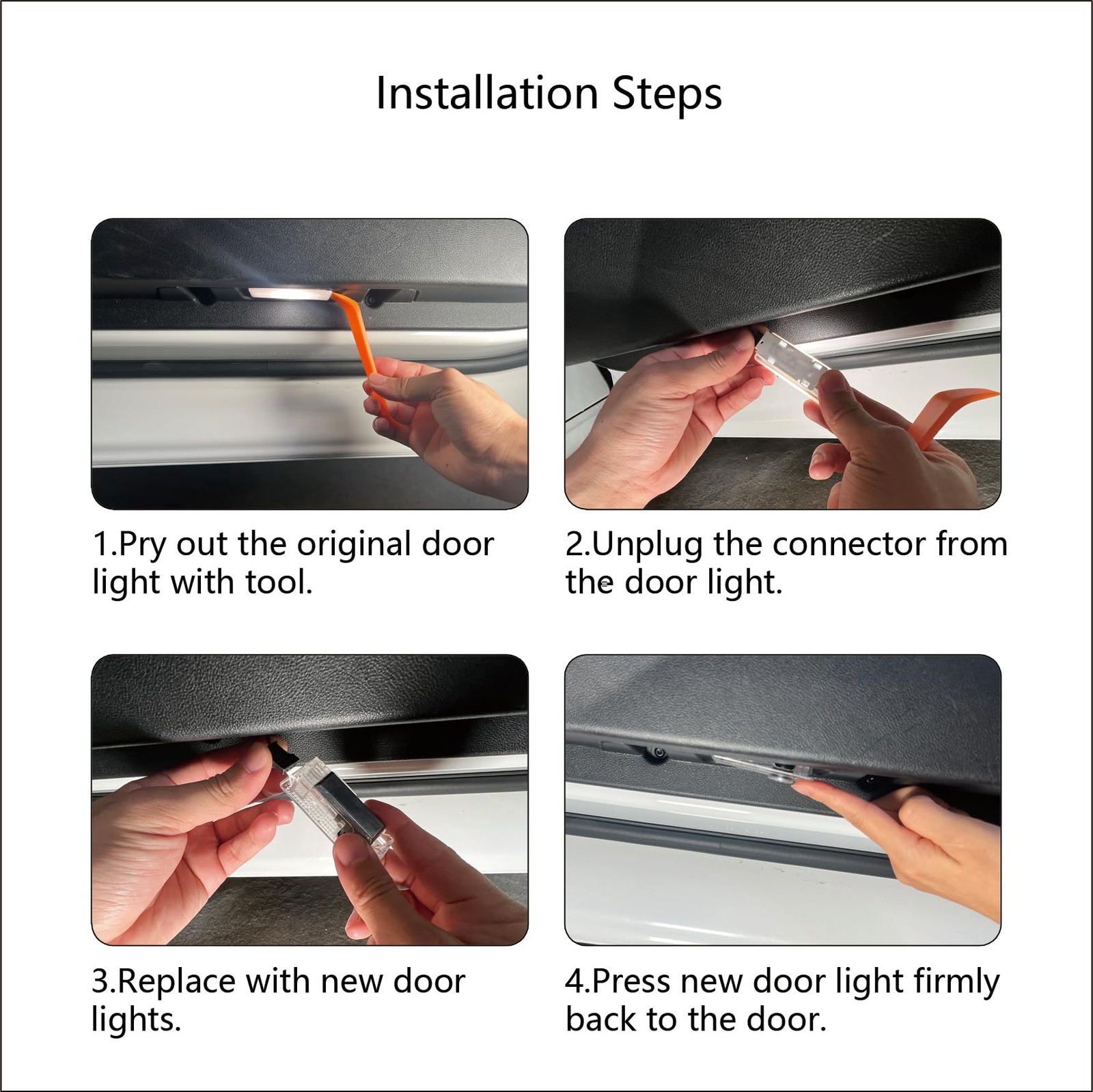 Installation Steps

1.Pry out the original door light with tool.

2.Unplug the connector from the door light.

3.Replace with new door lights.

4.Press new door light firmly back to the door.