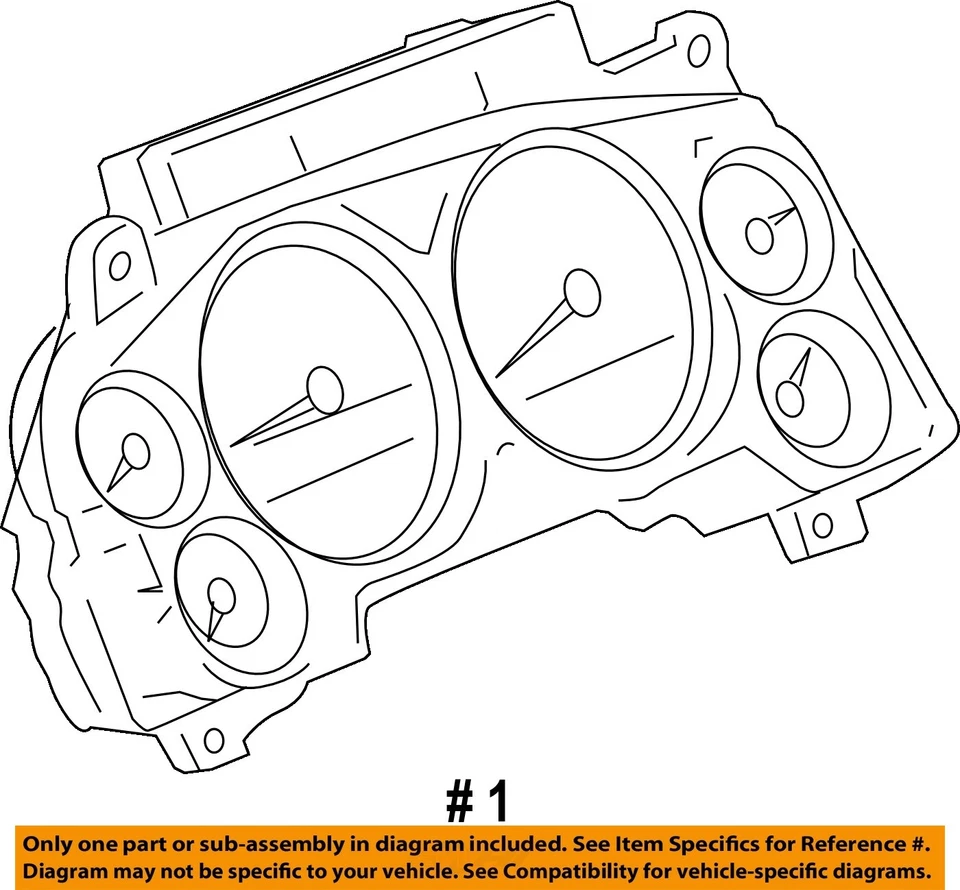 # 1

Only one part or sub-assembly in diagram included. See Item Specifics for Reference #. Diagram may not be specific to your vehicle. See Compatibility for vehicle-specific diagrams.