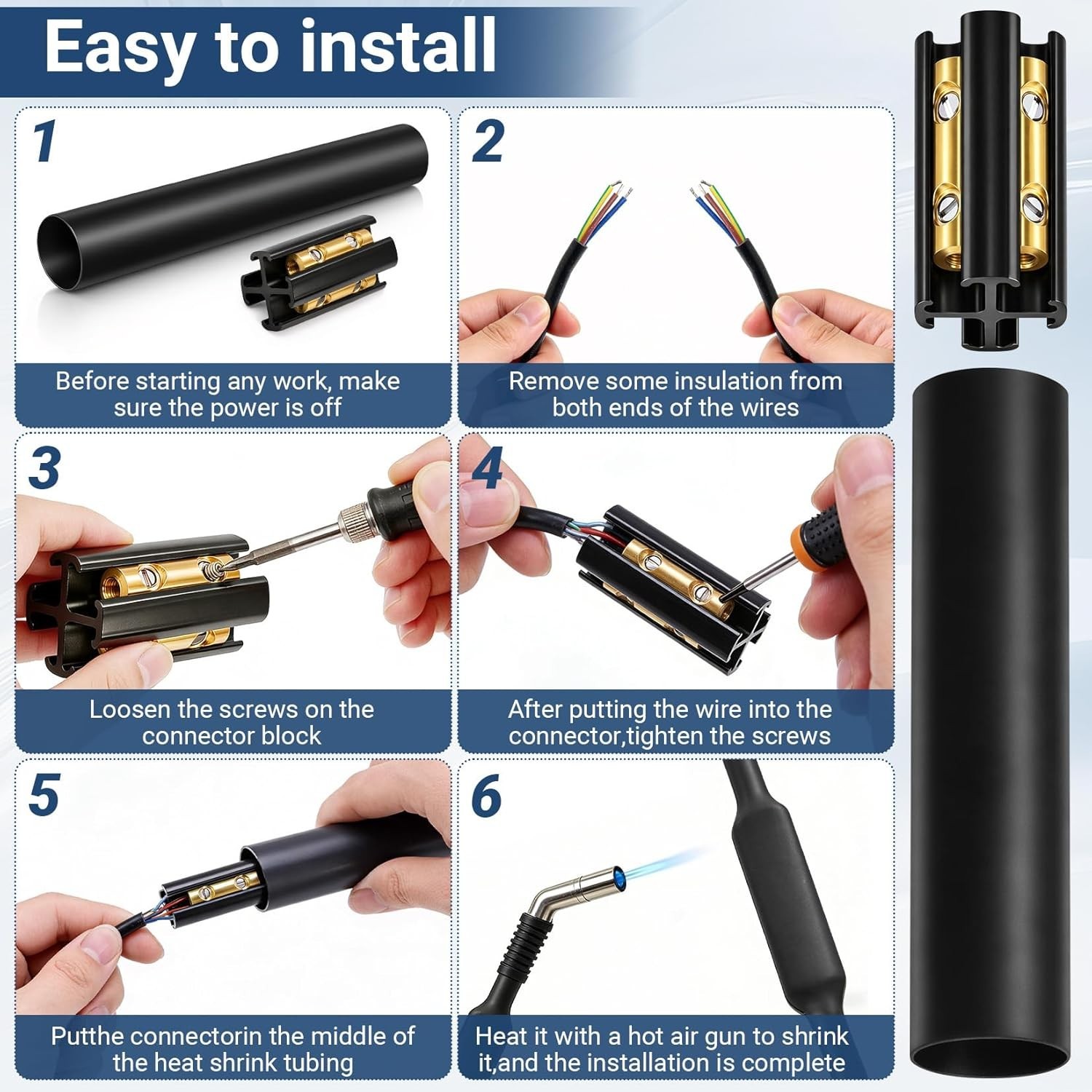 Easy to install

1

Before starting any work, make sure the power is off

2

Remove some insulation from both ends of the wires

3

Loosen the screws on the connector block

4

After putting the wire into the connector,tighten the screws

5

Putthe connectorin the middle of the heat shrink tubing

6

Heat it with a hot air gun to shrink it,and the installation is complete