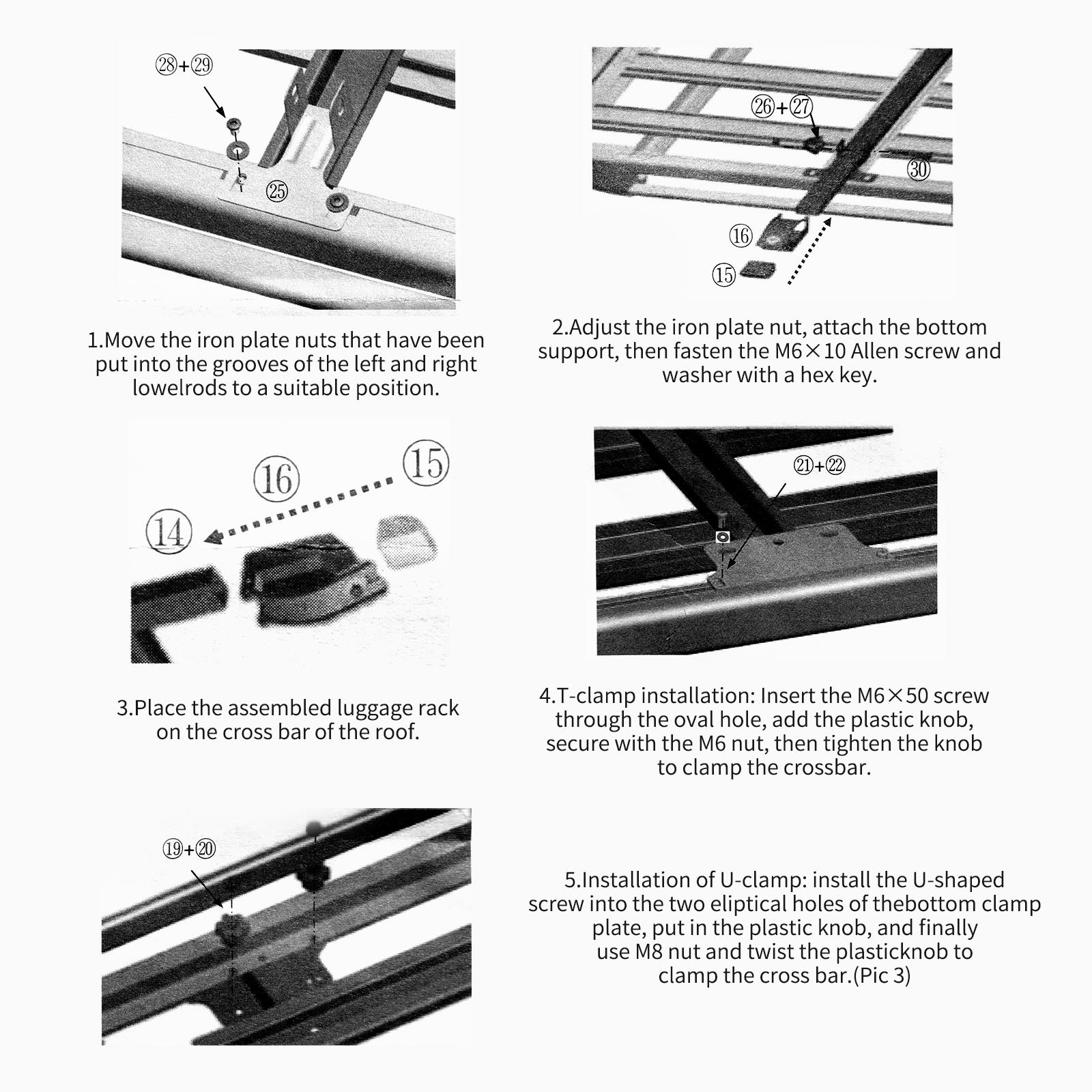 ㉘+㉙

㉕

1.Move the iron plate nuts that have been put into the grooves of the left and right lowelrods to a suitable position.

㉖+㉗

㉚

⑯

⑮

2.Adjust the iron plate nut, attach the bottom support, then fasten the M6×10 Allen screw and washer with a hex key.

⑯

⑮

⑭

3.Place the assembled luggage rack on the cross bar of the roof.

㉑+㉒

4.T-clamp installation: Insert the M6×50 screw through the oval hole, add the plastic knob, secure with the M6 nut, then tighten the knob to clamp the crossbar.

⑲+⑳

5.Installation of U-clamp: install the U-shaped screw into the two eliptical holes of thebottom clamp plate, put in the plastic knob, and finally use M8 nut and twist the plasticknob to clamp the cross bar.(Pic 3)