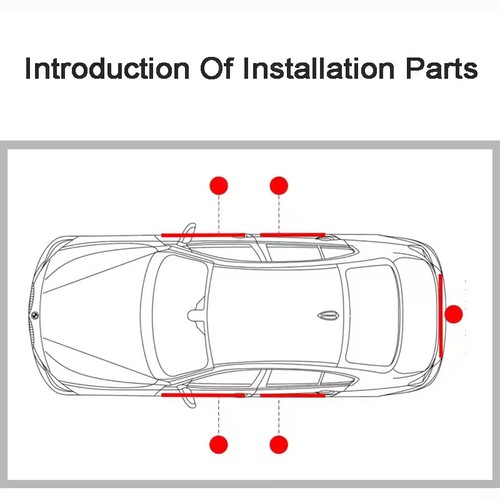 Introduction Of Installation Parts