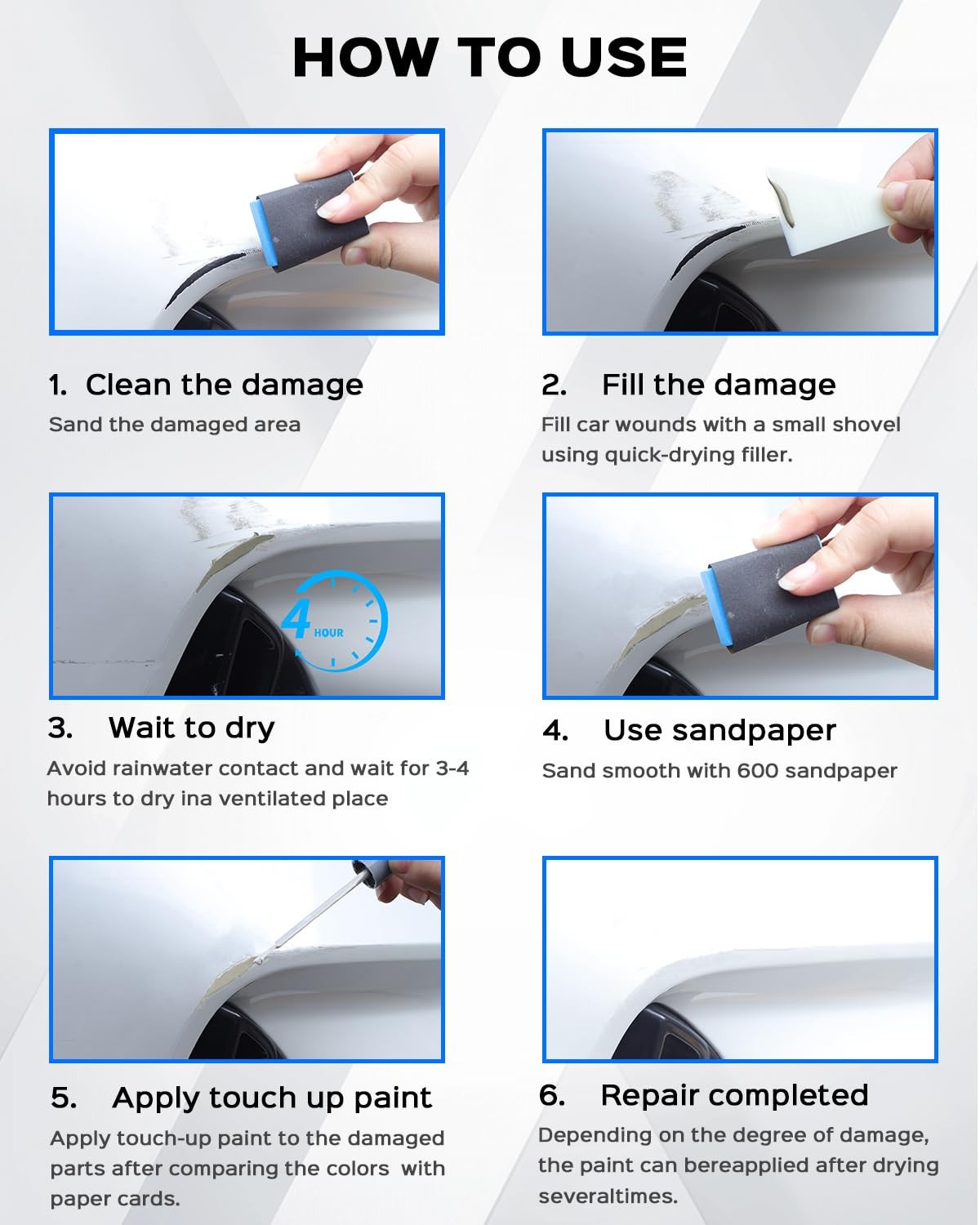 HOW TO USE

1. Clean the damage
Sand the damaged area

2. Fill the damage
Fill car wounds with a small shovel using quick-drying filler.

4 HOUR

3. Wait to dry
Avoid rainwater contact and wait for 3-4 hours to dry ina ventilated place

4. Use sandpaper
Sand smooth with 600 sandpaper

5. Apply touch up paint
Apply touch-up paint to the damaged parts after comparing the colors with paper cards.

6. Repair completed
Depending on the degree of damage, the paint can bereapplied after drying severaltimes.