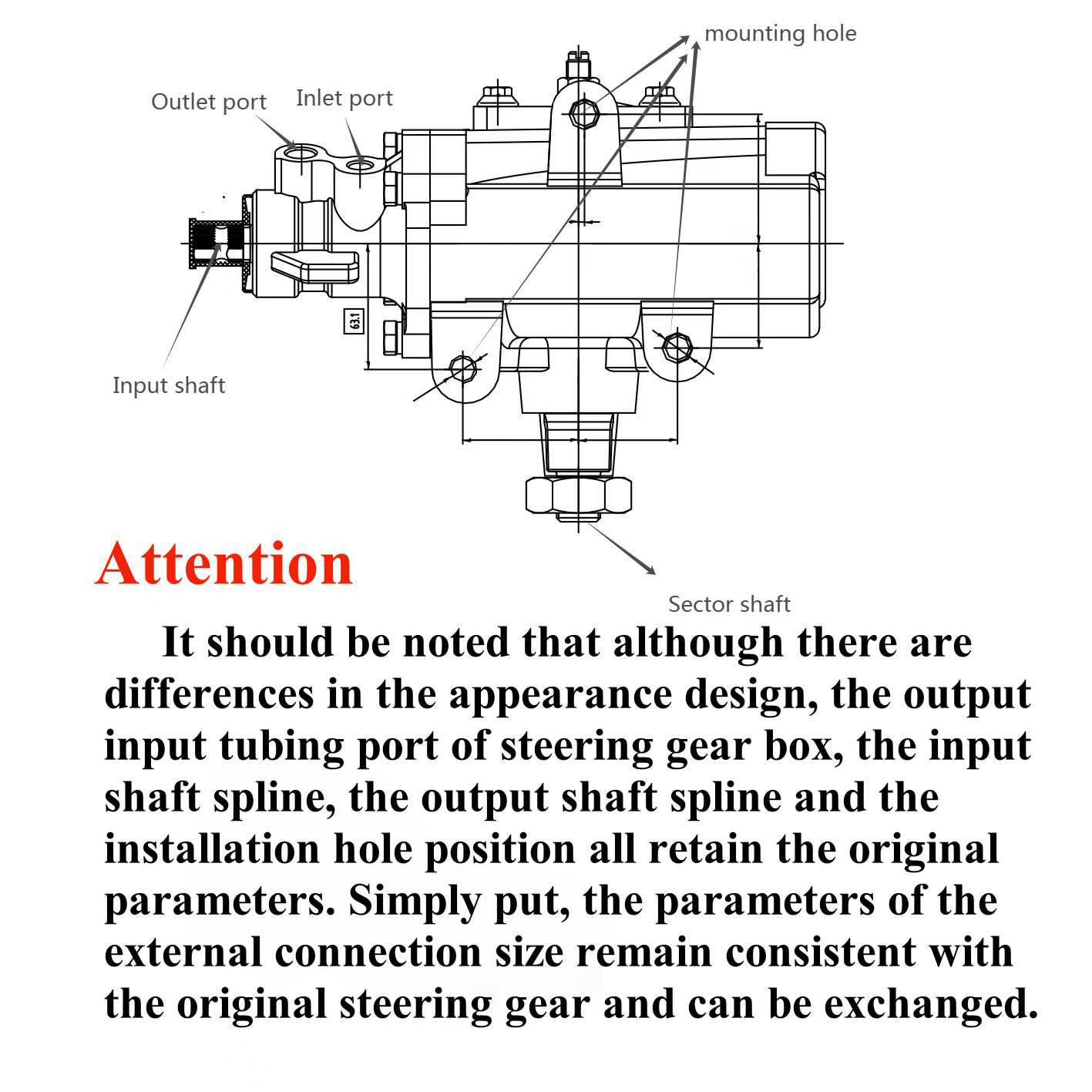 mounting hole

Outlet port

Inlet port

63.1

Input shaft

Attention

Sector shaft

It should be noted that although there are differences in the appearance design, the output input tubing port of steering gear box, the input shaft spline, the output shaft spline and the installation hole position all retain the original parameters. Simply put, the parameters of the external connection size remain consistent with the original steering gear and can be exchanged.