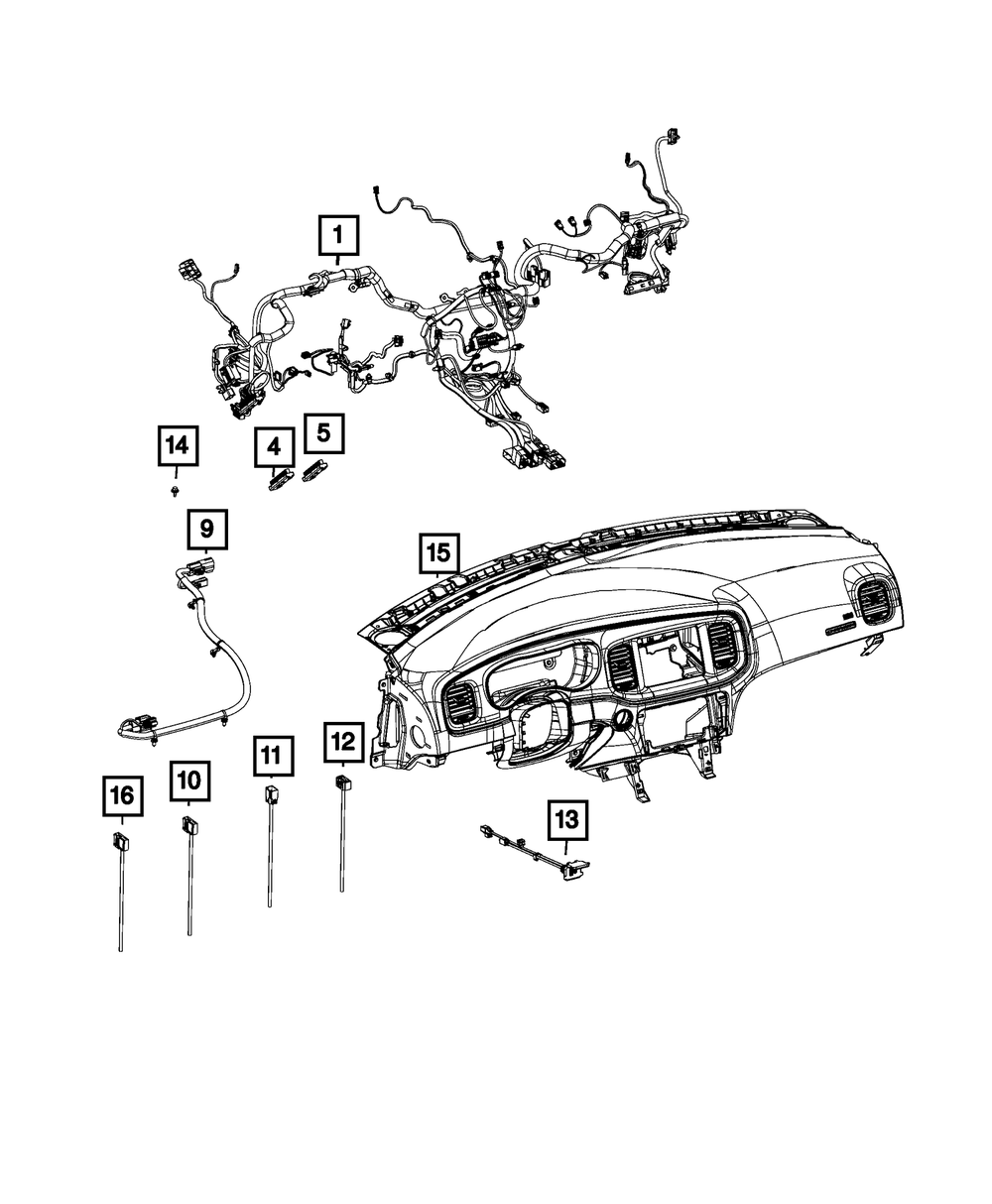 1
14
4
5
9
15
11
12
16
10
13