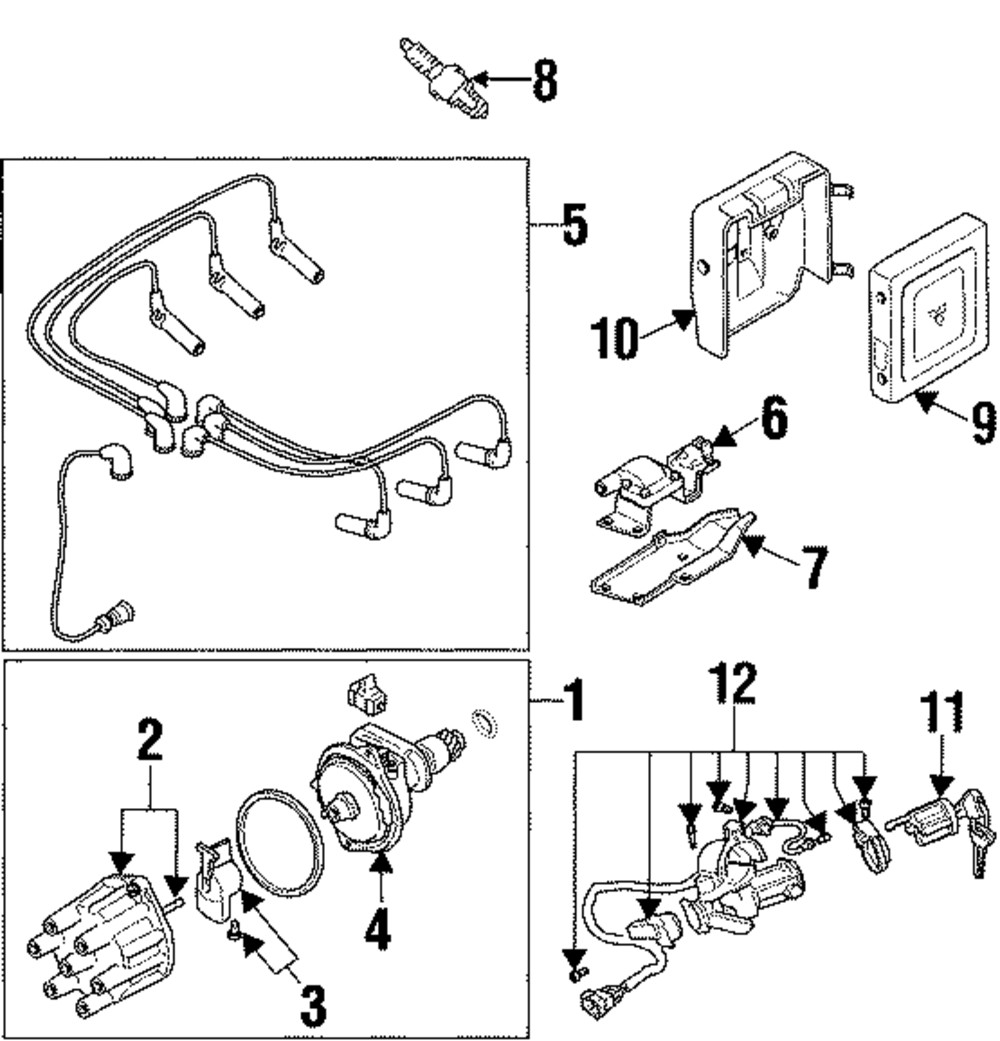 8
5
10
9
6
7
1
12
11
2
4
3