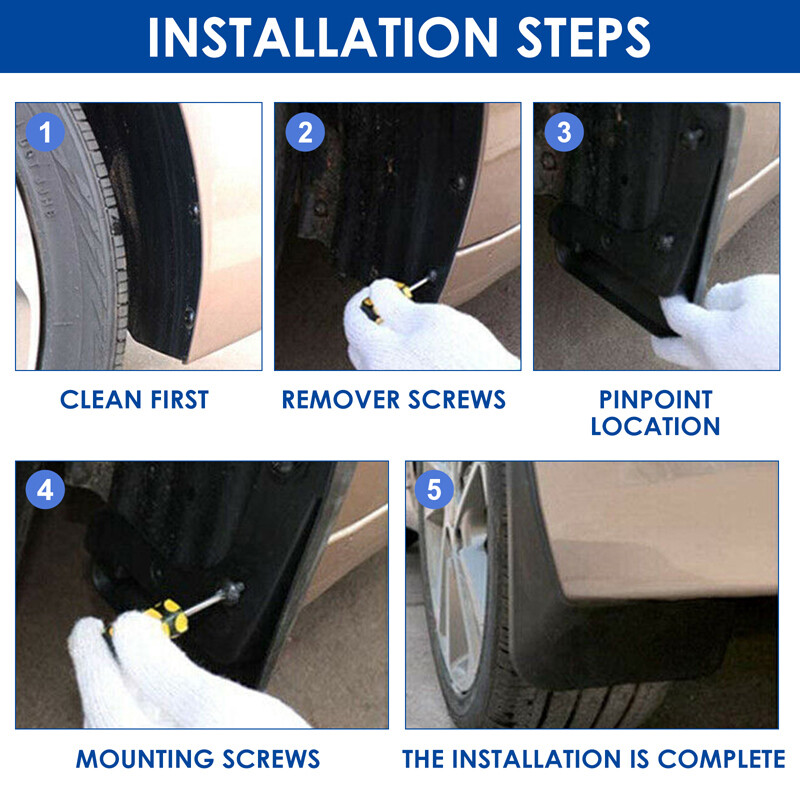 INSTALLATION STEPS

1

CLEAN FIRST

2

REMOVER SCREWS

3

PINPOINT LOCATION

4

MOUNTING SCREWS

5

THE INSTALLATION IS COMPLETE