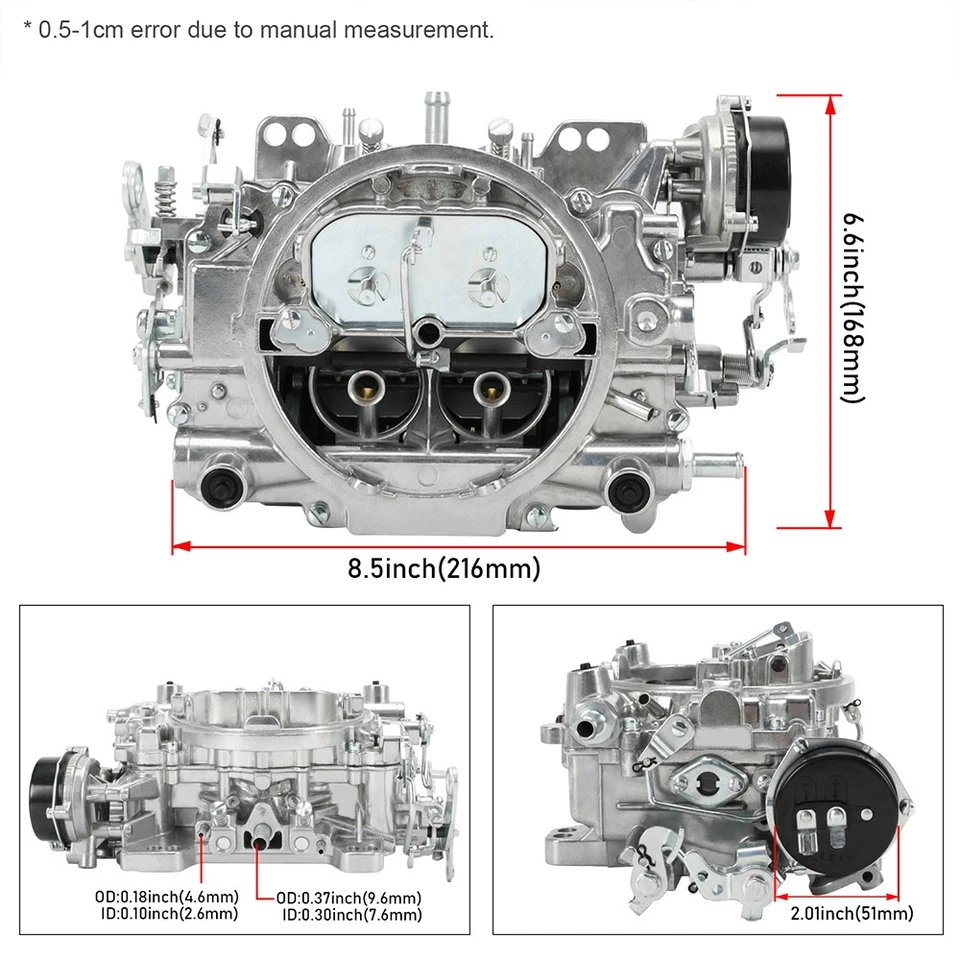 * 0.5-1cm error due to manual measurement.

6.6inch(168mm)

8.5inch(216mm)

OD:0.18inch(4.6mm)
ID:0.10inch(2.6mm)

OD:0.37inch(9.6mm)
ID:0.30inch(7.6mm)

2.01inch(51mm)