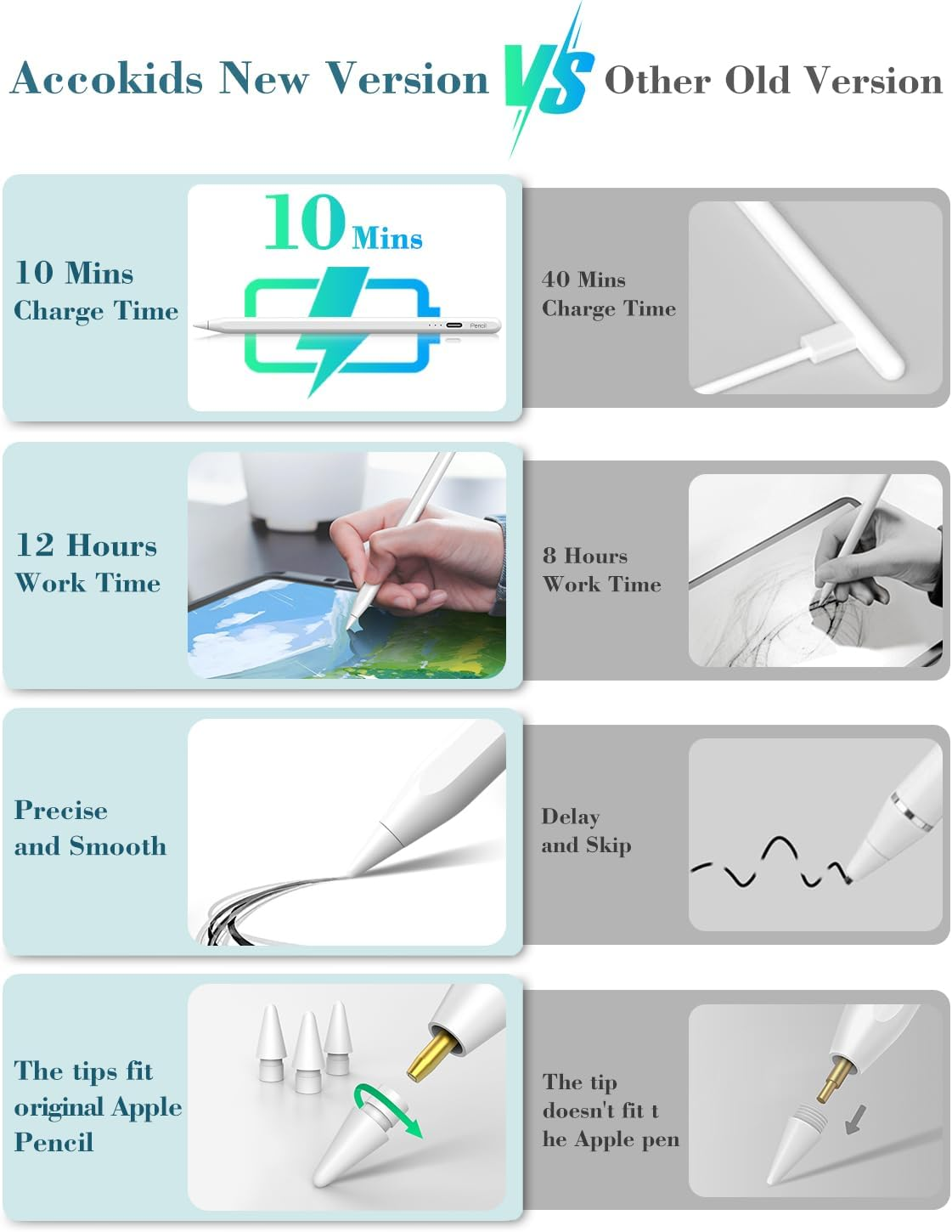 Accokids New Version VS Other Old Version

10 Mins Charge Time

10 Mins

Pencil

40 Mins Charge Time

12 Hours Work Time

8 Hours Work Time

Precise and Smooth

Delay and Skip

The tips fit original Apple Pencil

The tip doesn't fit t he Apple pen