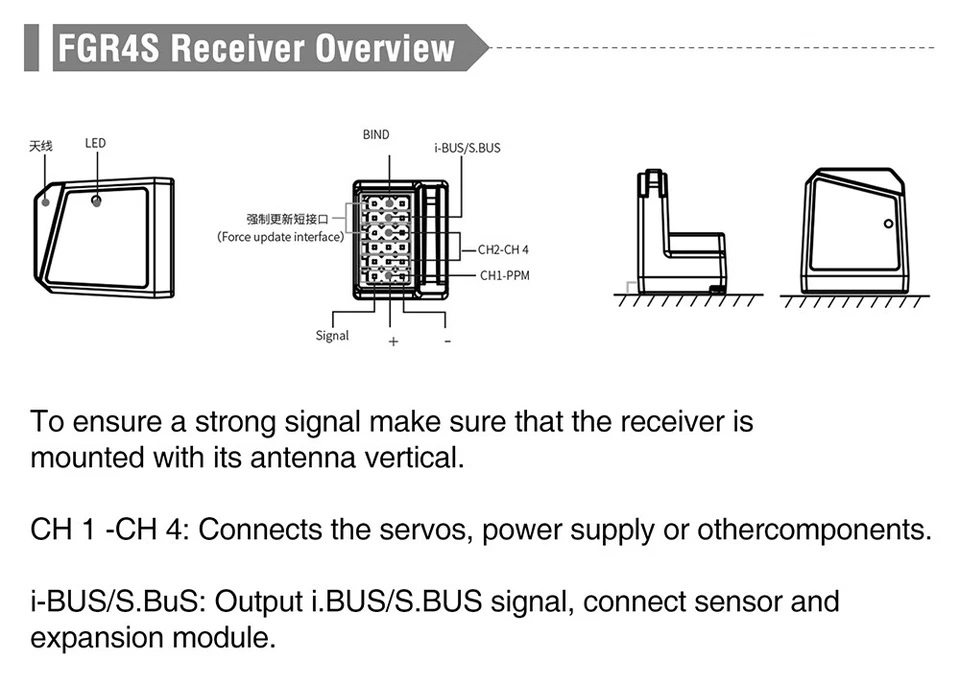 FGR4S Receiver Overview

天线
LED

BIND
i-BUS/S.BUS
强制更新短接口
(Force update interface)
CH2-CH 4
CH1-PPM
Signal
+
-

To ensure a strong signal make sure that the receiver is mounted with its antenna vertical.

CH 1 -CH 4: Connects the servos, power supply or othercomponents.

i-BUS/S.BuS: Output i.BUS/S.BUS signal, connect sensor and expansion module.