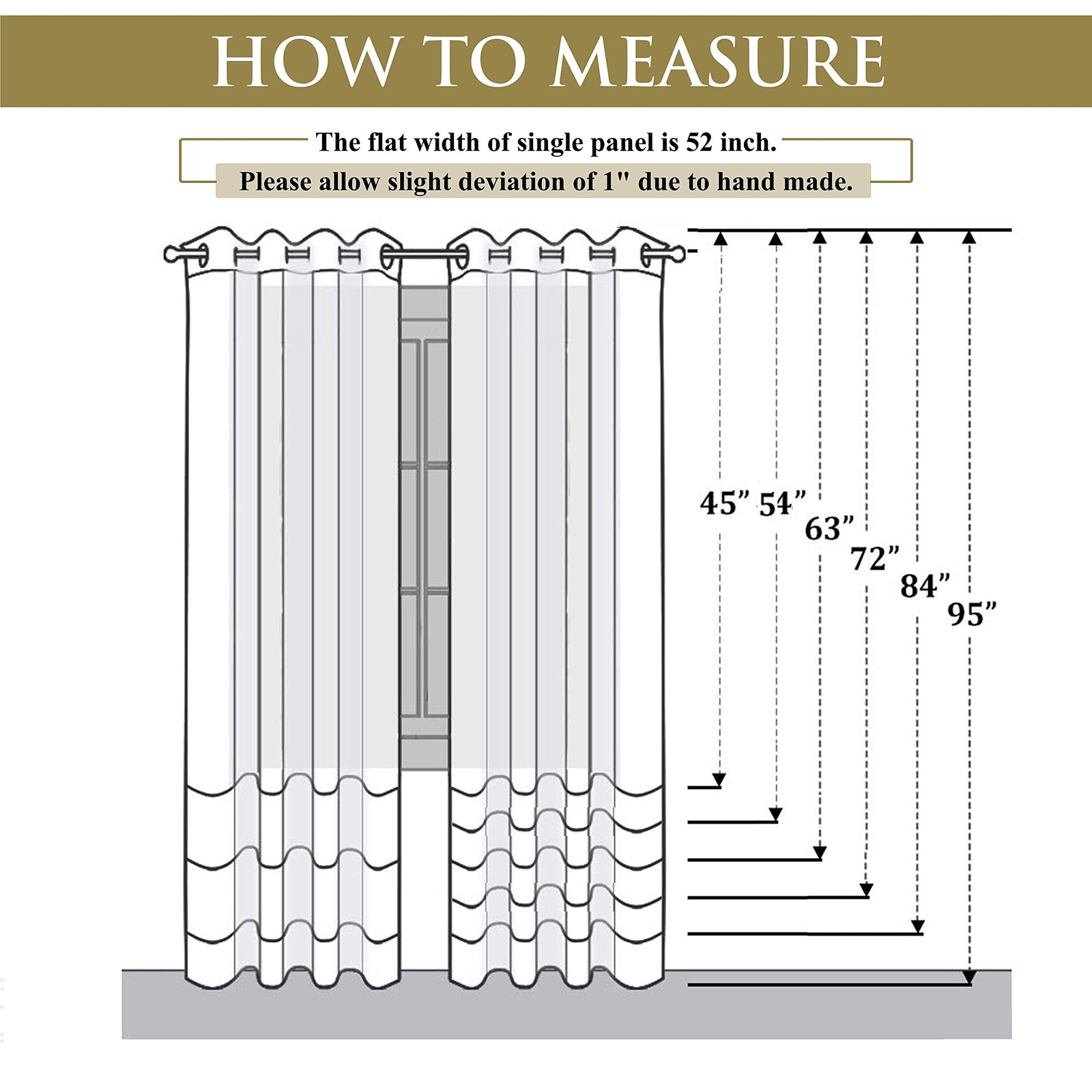 HOW TO MEASURE

The flat width of single panel is 52 inch.

Please allow slight deviation of 1" due to hand made.

45” 54”
63”
72”
84”
95”