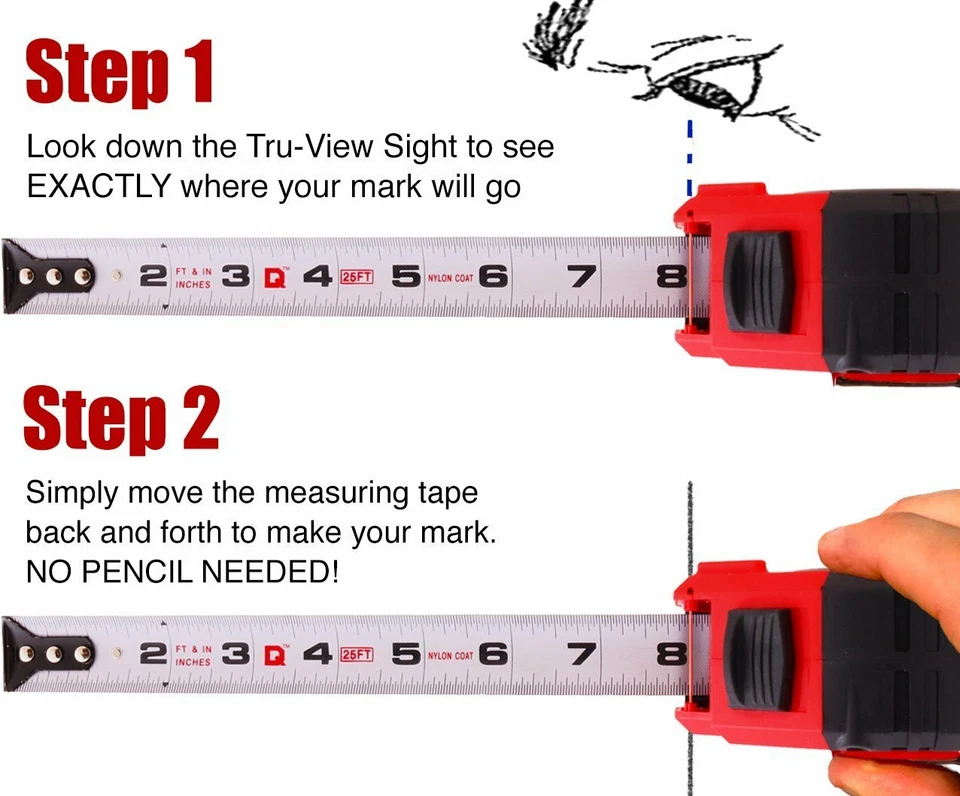 Step 1

Look down the Tru-View Sight to see EXACTLY where your mark will go

2 FT & IN INCHES 3 Q 4 25FT 5 NYLON COAT 6 7 8

Step 2

Simply move the measuring tape back and forth to make your mark. NO PENCIL NEEDED!

2 FT & IN INCHES 3 Q 4 25FT 5 NYLON COAT 6 7 8